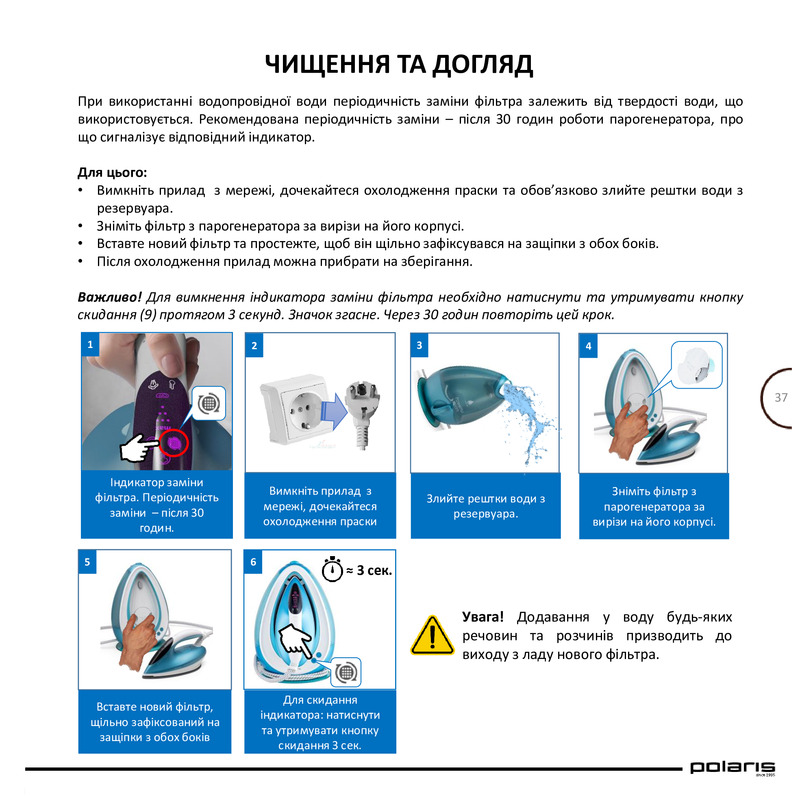 ЧИЩЕННЯ ТА ДОГЛЯД

При використанні водопровідної води періодичність заміни фільтра залежить від твердості води, що використовується. Рекомендована періодичність заміни – після 30 годин роботи парогенератора, про що сигналізує відповідний індикатор.

Для цього:
• Вимкніть прилад з мережі, дочекайтеся охолодження праски та обов'язково злийте рештки води з резервуара.
• Зніміть фільтр з парогенератора за вирізи на його корпусі.
• Вставте новий фільтр та простежте, щоб він щільно зафіксувався на защіпки з обох боків.
• Після охолодження прилад можна прибрати на зберігання.

Важливо! Для вимкнення індикатора заміни фільтра необхідно натиснути та утримувати кнопку скидання (9) протягом 3 секунд. Значок згасне. Через 30 годин повторіть цей крок.

1
Індикатор заміни фільтра. Періодичність заміни – після 30 годин.

2
Вимкніть прилад з мережі, дочекайтеся охолодження праски

3
Злийте рештки води з резервуара.

4
Зніміть фільтр з парогенератора за вирізи на його корпусі.

37

5
Вставте новий фільтр, щільно зафіксований на защіпки з обох боків

6
≈ 3 сек.
Для скидання індикатора: натиснути та утримувати кнопку скидання 3 сек.

Увага! Додавання у воду будь-яких речовин та розчинів призводить до виходу з ладу нового фільтра.

polaris
since 1995