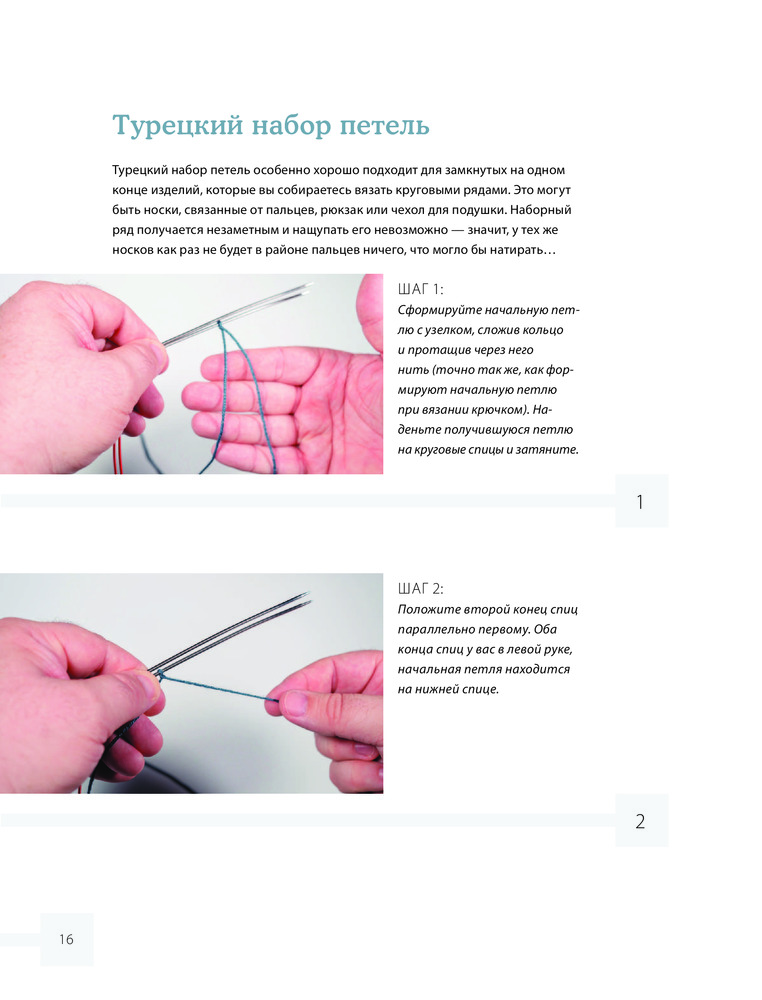 Турецкий набор петель

Турецкий набор петель особенно хорошо подходит для замкнутых на одном конце изделий, которые вы собираетесь вязать круговыми рядами. Это могут быть носки, связанные от пальцев, рюкзак или чехол для подушки. Наборный ряд получается незаметным и нащупать его невозможно — значит, у тех же носков как раз не будет в районе пальцев ничего, что могло бы натирать…

ШАГ 1:
Сформируйте начальную петлю с узелком, сложив кольцо и протащив через него нить (точно так же, как формируют начальную петлю при вязании крючком). Наденьте получившуюся петлю на круговые спицы и затяните.

1

ШАГ 2:
Положите второй конец спиц параллельно первому. Оба конца спиц у вас в левой руке, начальная петля находится на нижней спице.

2

16