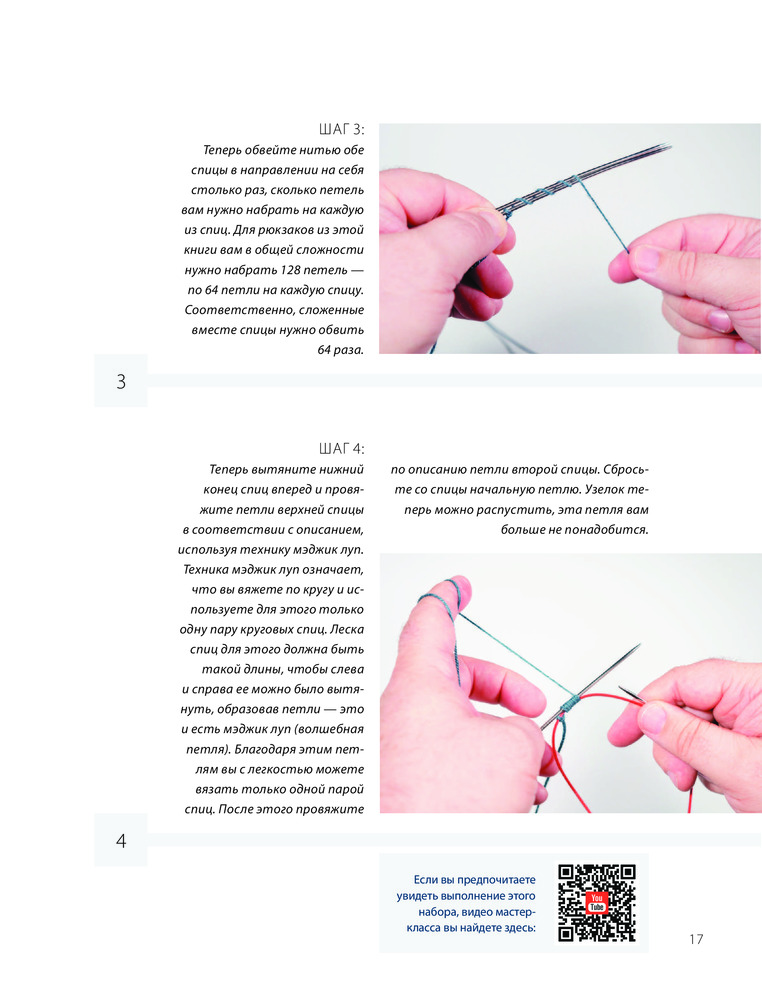 ШАГ 3:
Теперь обвейте нитью обе спицы в направлении на себя столько раз, сколько петель вам нужно набрать на каждую из спиц. Для рюкзаков из этой книги вам в общей сложности нужно набрать 128 петель — по 64 петли на каждую спицу. Соответственно, сложенные вместе спицы нужно обвить 64 раза.

3

ШАГ 4:
Теперь вытяните нижний конец спиц вперед и провяжите петли верхней спицы в соответствии с описанием, используя технику мэджик луп. Техника мэджик луп означает, что вы вяжете по кругу и используете для этого только одну пару круговых спиц. Леска спиц для этого должна быть такой длины, чтобы слева и справа ее можно было вытянуть, образовав петли — это и есть мэджик луп (волшебная петля). Благодаря этим петлям вы с легкостью можете вязать только одной парой спиц. После этого провяжите по описанию петли второй спицы. Сбросьте со спицы начальную петлю. Узелок теперь можно распустить, эта петля вам больше не понадобится.

4

Если вы предпочитаете увидеть выполнение этого набора, видео мастер-класса вы найдете здесь:

You Tube

17