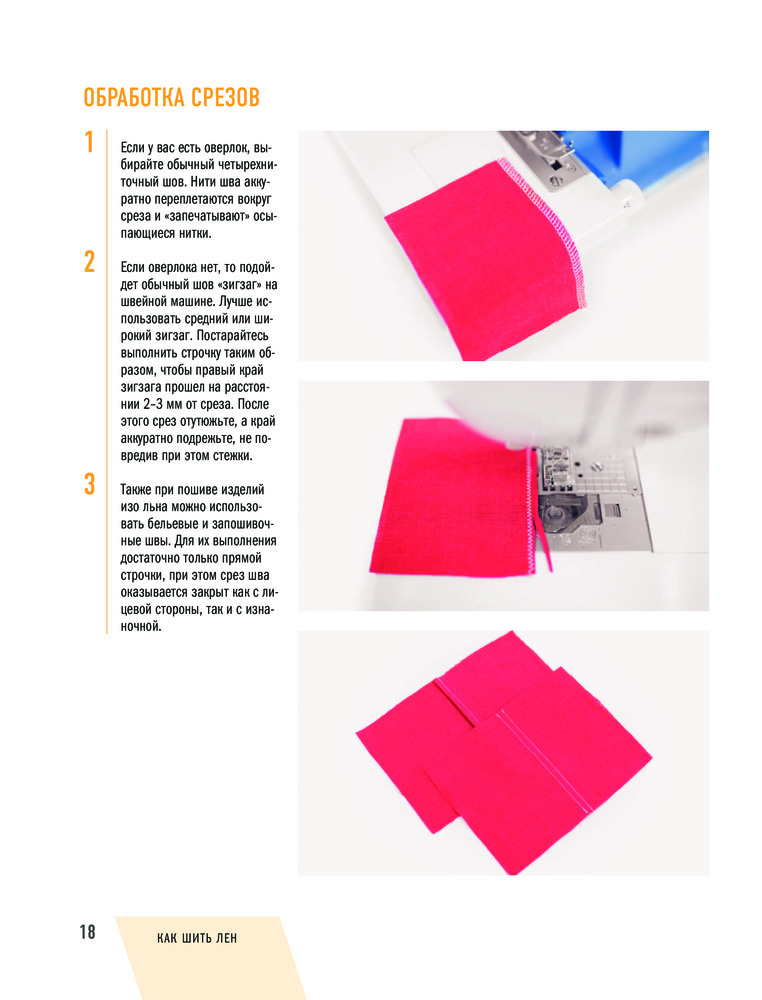 ОБРАБОТКА СРЕЗОВ

1 Если у вас есть оверлок, выбирайте обычный четырехниточный шов. Нити шва аккуратно переплетаются вокруг среза и «запечатывают» осыпающиеся нитки.

2 Если оверлока нет, то подойдет обычный шов «зигзаг» на швейной машине. Лучше использовать средний или широкий зигзаг. Постарайтесь выполнить строчку таким образом, чтобы правый край зигзага прошел на расстоянии 2–3 мм от среза. После этого срез отутюжьте, а край аккуратно подрежьте, не повредив при этом стежки.

3 Также при пошиве изделий изо льна можно использовать бельевые и запошивочные швы. Для их выполнения достаточно только прямой строчки, при этом срез шва оказывается закрыт как с лицевой стороны, так и с изнаночной.

18 КАК ШИТЬ ЛЕН