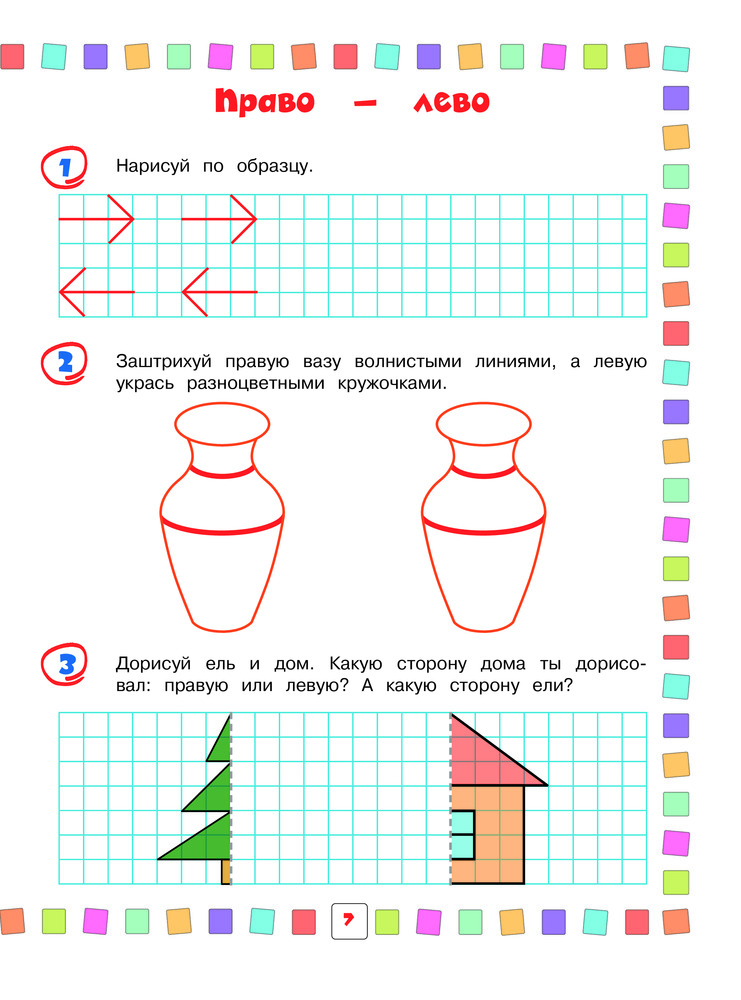 Право — лево

1 Нарисуй по образцу.

2 Заштрихуй правую вазу волнистыми линиями, а левую укрась разноцветными кружочками.

3 Дорисуй ель и дом. Какую сторону дома ты дорисовал: правую или левую? А какую сторону ели?

7