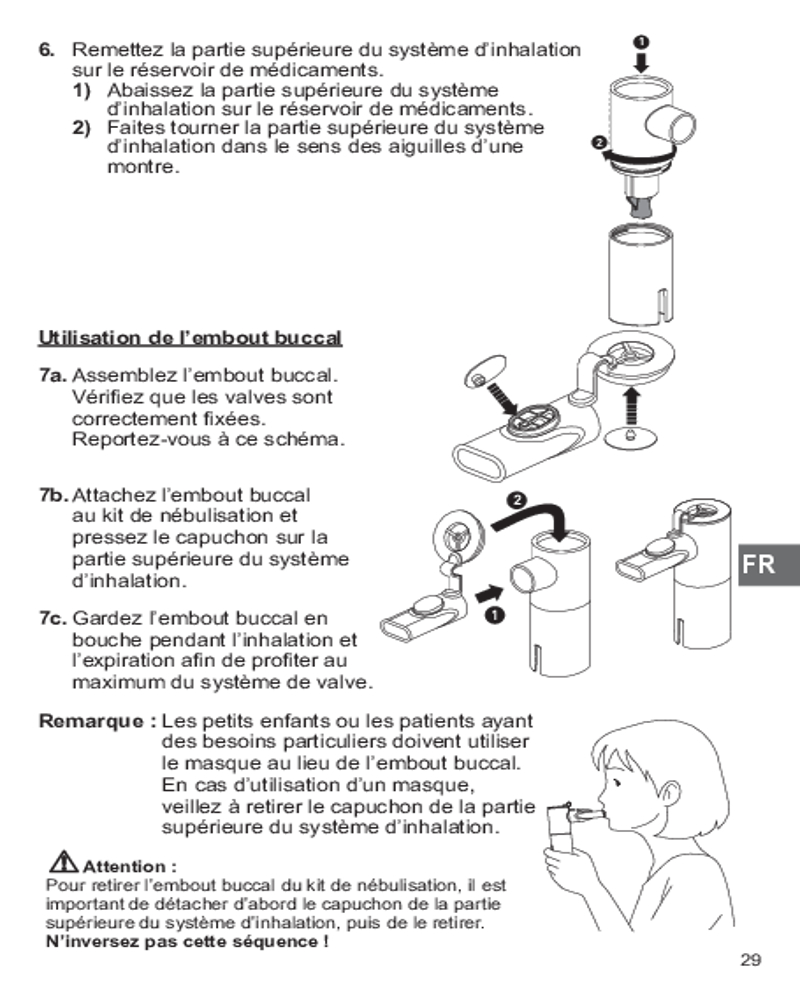 6. Remettez la partie supérieure du système d'inhalation sur le réservoir de médicaments.
1) Abaissez la partie supérieure du système d'inhalation sur le réservoir de médicaments.
2) Faites tourner la partie supérieure du système d'inhalation dans le sens des aiguilles d'une montre.

1
2

Utilisation de l'embout buccal

7a. Assemblez l'embout buccal. Vérifiez que les valves sont correctement fixées. Reportez-vous à ce schéma.

7b. Attachez l'embout buccal au kit de nébulisation et pressez le capuchon sur la partie supérieure du système d'inhalation.

2
1

FR

7c. Gardez l'embout buccal en bouche pendant l'inhalation et l'expiration afin de profiter au maximum du système de valve.

Remarque : Les petits enfants ou les patients ayant des besoins particuliers doivent utiliser le masque au lieu de l'embout buccal. En cas d'utilisation d'un masque, veillez à retirer le capuchon de la partie supérieure du système d'inhalation.

Attention :
Pour retirer l'embout buccal du kit de nébulisation, il est important de détacher d'abord le capuchon de la partie supérieure du système d'inhalation, puis de le retirer.
N'inversez pas cette séquence !

29