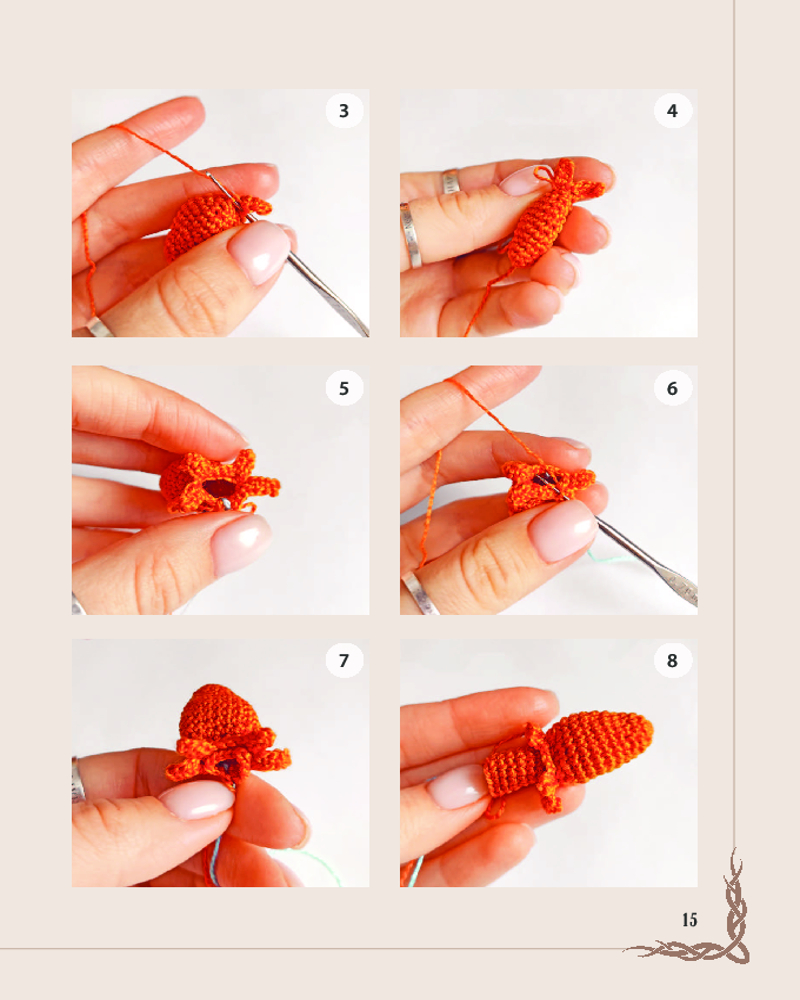 3

4

5

6

7

8

15