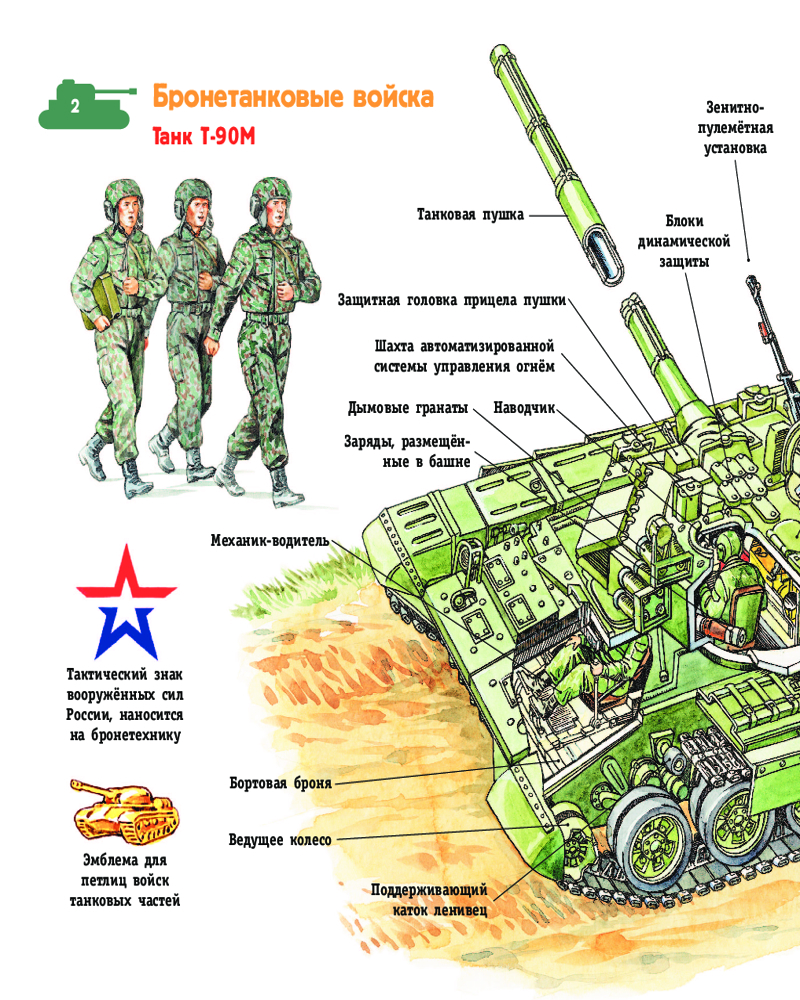 2

Бронетанковые войска

Танк Т-90М

Зенитно-пулемётная установка

Танковая пушка

Блоки динамической защиты

Защитная головка прицела пушки

Шахта автоматизированной системы управления огнём

Дымовые гранаты

Наводчик

Заряды, размещённые в башне

Механик-водитель

Тактический знак вооружённых сил России, наносится на бронетехнику

Бортовая броня

Ведущее колесо

Эмблема для петлиц войск танковых частей

Поддерживающий каток ленивец