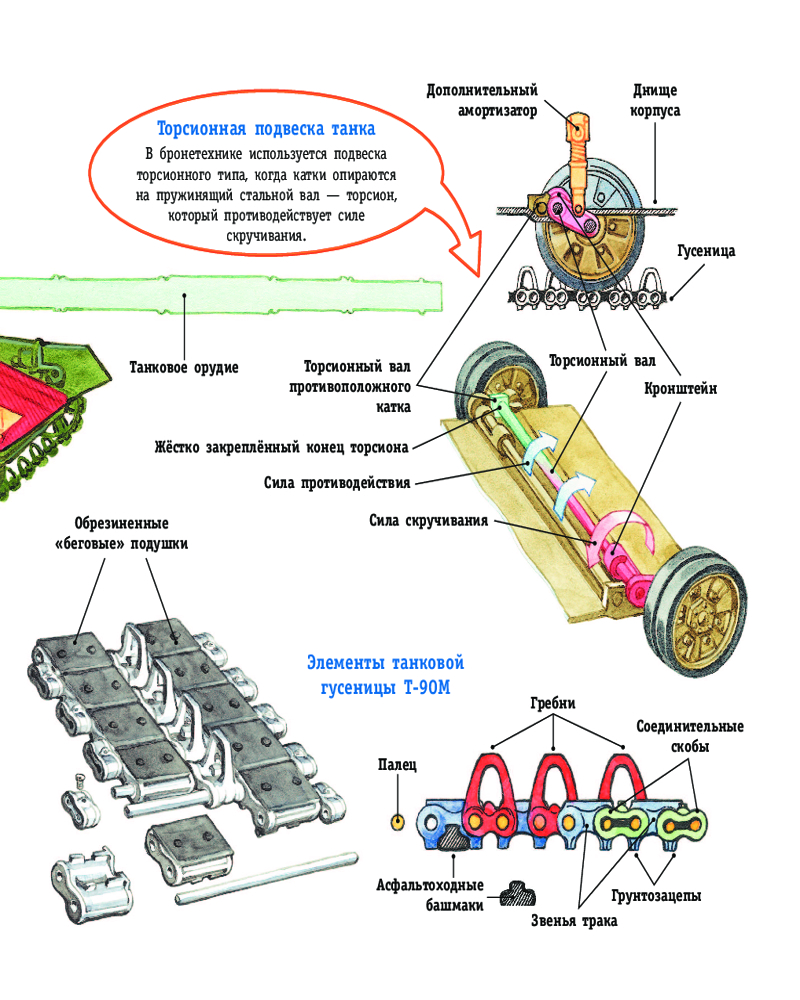 Торсионная подвеска танка

В бронетехнике используется подвеска торсионного типа, когда катки опираются на пружинящий стальной вал — торсион, который противодействует силе скручивания.

Дополнительный амортизатор

Днище корпуса

Гусеница

Танковое орудие

Торсионный вал противоположного катка

Торсионный вал

Кронштейн

Жёстко закреплённый конец торсиона

Сила противодействия

Сила скручивания

Обрезиненные «беговые» подушки

Элементы танковой гусеницы Т-90М

Гребни

Соединительные скобы

Палец

Асфальтоходные башмаки

Звенья трака

Грунтозацепы