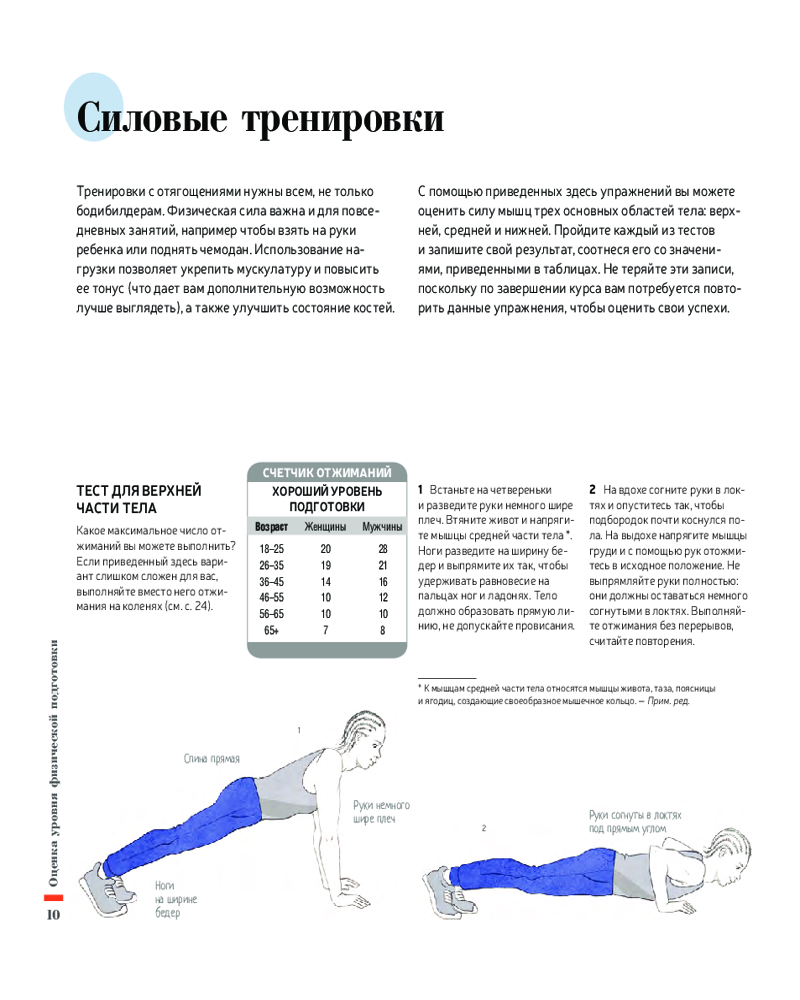 Силовые тренировки

Тренировки с отягощениями нужны всем, не только бодибилдерам. Физическая сила важна и для повседневных занятий, например чтобы взять на руки ребенка или поднять чемодан. Использование нагрузки позволяет укрепить мускулатуру и повысить ее тонус (что дает вам дополнительную возможность лучше выглядеть), а также улучшить состояние костей.

С помощью приведенных здесь упражнений вы можете оценить силу мышц трех основных областей тела: верхней, средней и нижней. Пройдите каждый из тестов и запишите свой результат, соотнеся его со значениями, приведенными в таблицах. Не теряйте эти записи, поскольку по завершении курса вам потребуется повторить данные упражнения, чтобы оценить свои успехи.

ТЕСТ ДЛЯ ВЕРХНЕЙ ЧАСТИ ТЕЛА

Какое максимальное число отжиманий вы можете выполнить? Если приведенный здесь вариант слишком сложен для вас, выполняйте вместо него отжимания на коленях (см. с. 24).

СЧЕТЧИК ОТЖИМАНИЙ

ХОРОШИЙ УРОВЕНЬ ПОДГОТОВКИ

| Возраст | Женщины | Мужчины |
|---|---|---|
| 18–25 | 20 | 28 |
| 26–35 | 19 | 21 |
| 36–45 | 14 | 16 |
| 46–55 | 10 | 12 |
| 56–65 | 10 | 10 |
| 65+ | 7 | 8 |

1 Встаньте на четвереньки и разведите руки немного шире плеч. Втяните живот и напрягите мышцы средней части тела *. Ноги разведите на ширину бедер и выпрямите их так, чтобы удерживать равновесие на пальцах ног и ладонях. Тело должно образовать прямую линию, не допускайте провисания.

2 На вдохе согните руки в локтях и опуститесь так, чтобы подбородок почти коснулся пола. На выдохе напрягите мышцы груди и с помощью рук отожмитесь в исходное положение. Не выпрямляйте руки полностью: они должны оставаться немного согнутыми в локтях. Выполняйте отжимания без перерывов, считайте повторения.

* К мышцам средней части тела относятся мышцы живота, таза, поясницы и ягодиц, создающие своеобразное мышечное кольцо. — Прим. ред.

1

Спина прямая

Руки немного шире плеч

Ноги на ширине бедер

2

Руки согнуты в локтях под прямым углом

Оценка уровня физической подготовки

10