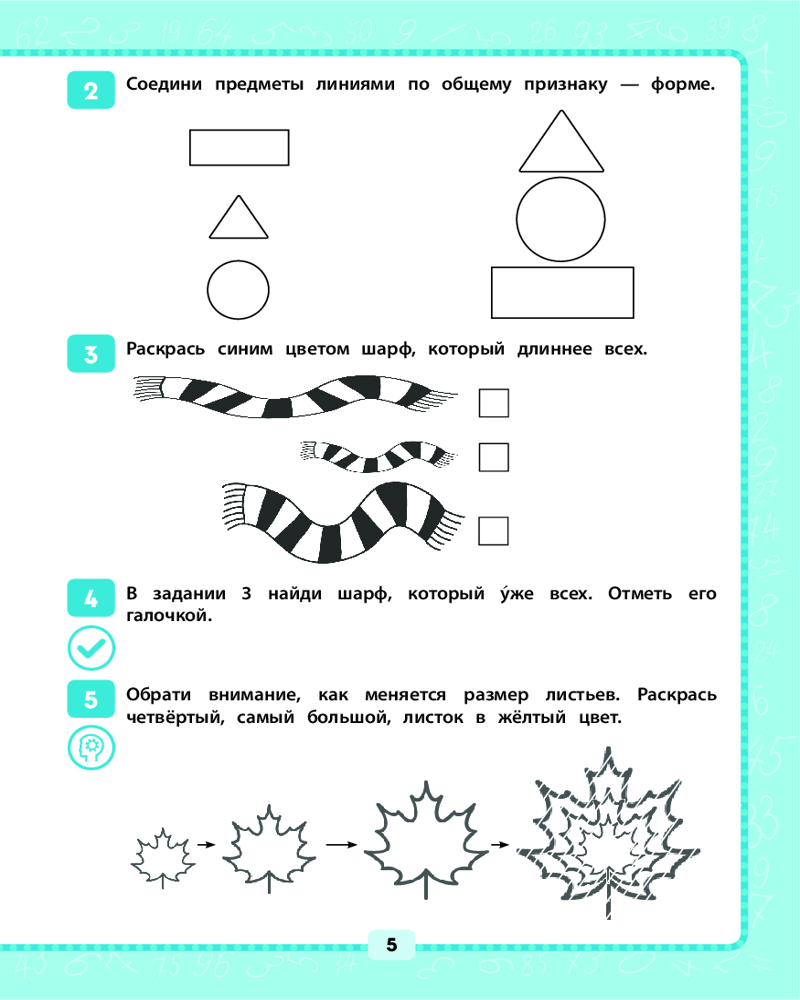 2 Соедини предметы линиями по общему признаку — форме.

3 Раскрась синим цветом шарф, который длиннее всех.

4 В задании 3 найди шарф, который у́же всех. Отметь его галочкой.

5 Обрати внимание, как меняется размер листьев. Раскрась четвёртый, самый большой, листок в жёлтый цвет.

5