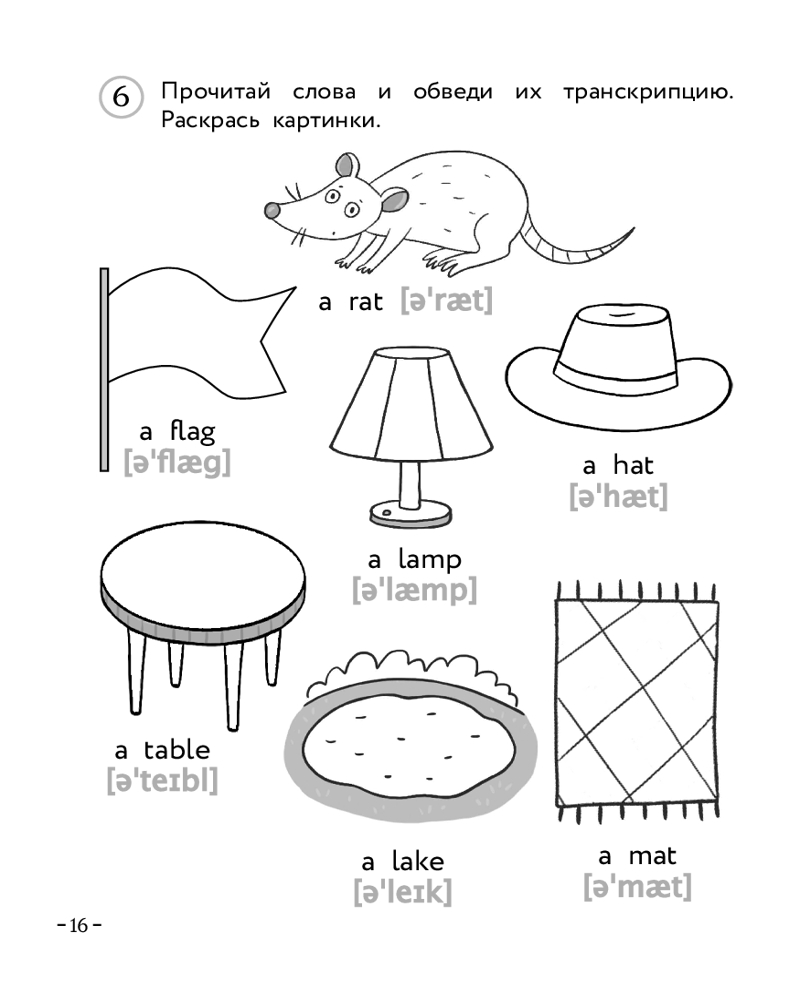 6 Прочитай слова и обведи их транскрипцию. Раскрась картинки.

a rat [ə'ræt]

a flag [ə'flæg]

a hat [ə'hæt]

a lamp [ə'læmp]

a table [ə'teɪbl]

a lake [ə'leɪk]

a mat [ə'mæt]

– 16 –