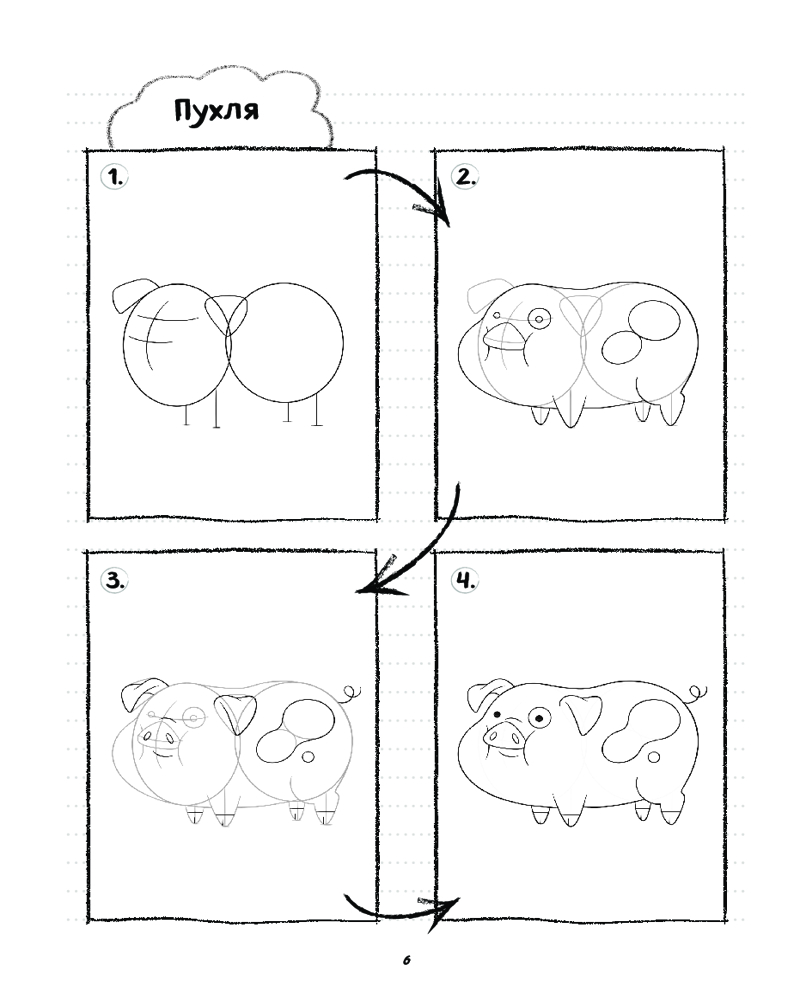 Пухля

1.

2.

3.

4.

6