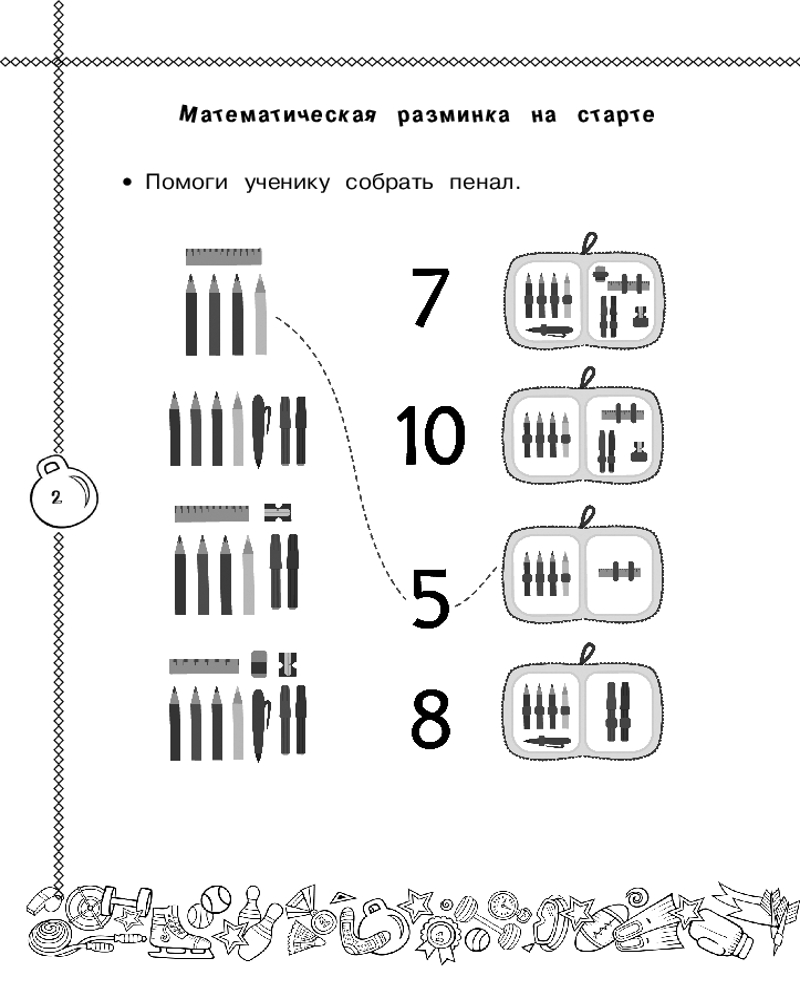 Математическая разминка на старте

• Помоги ученику собрать пенал.

7

10

5

8

2