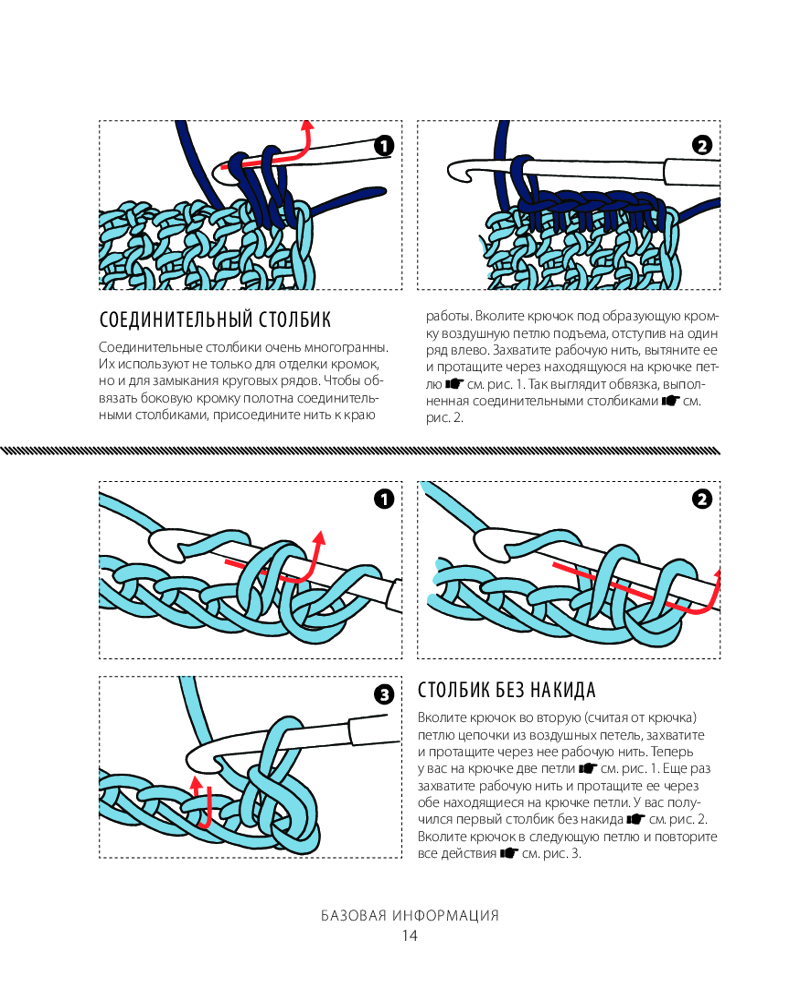 1

2

СОЕДИНИТЕЛЬНЫЙ СТОЛБИК

Соединительные столбики очень многогранны. Их используют не только для отделки кромок, но и для замыкания круговых рядов. Чтобы обвязать боковую кромку полотна соединительными столбиками, присоедините нить к краю работы. Вколите крючок под образующую кромку воздушную петлю подъема, отступив на один ряд влево. Захватите рабочую нить, вытяните ее и протащите через находящуюся на крючке петлю ☛ см. рис. 1. Так выглядит обвязка, выполненная соединительными столбиками ☛ см. рис. 2.

1

2

3

СТОЛБИК БЕЗ НАКИДА

Вколите крючок во вторую (считая от крючка) петлю цепочки из воздушных петель, захватите и протащите через нее рабочую нить. Теперь у вас на крючке две петли ☛ см. рис. 1. Еще раз захватите рабочую нить и протащите ее через обе находящиеся на крючке петли. У вас получился первый столбик без накида ☛ см. рис. 2. Вколите крючок в следующую петлю и повторите все действия ☛ см. рис. 3.

БАЗОВАЯ ИНФОРМАЦИЯ
14