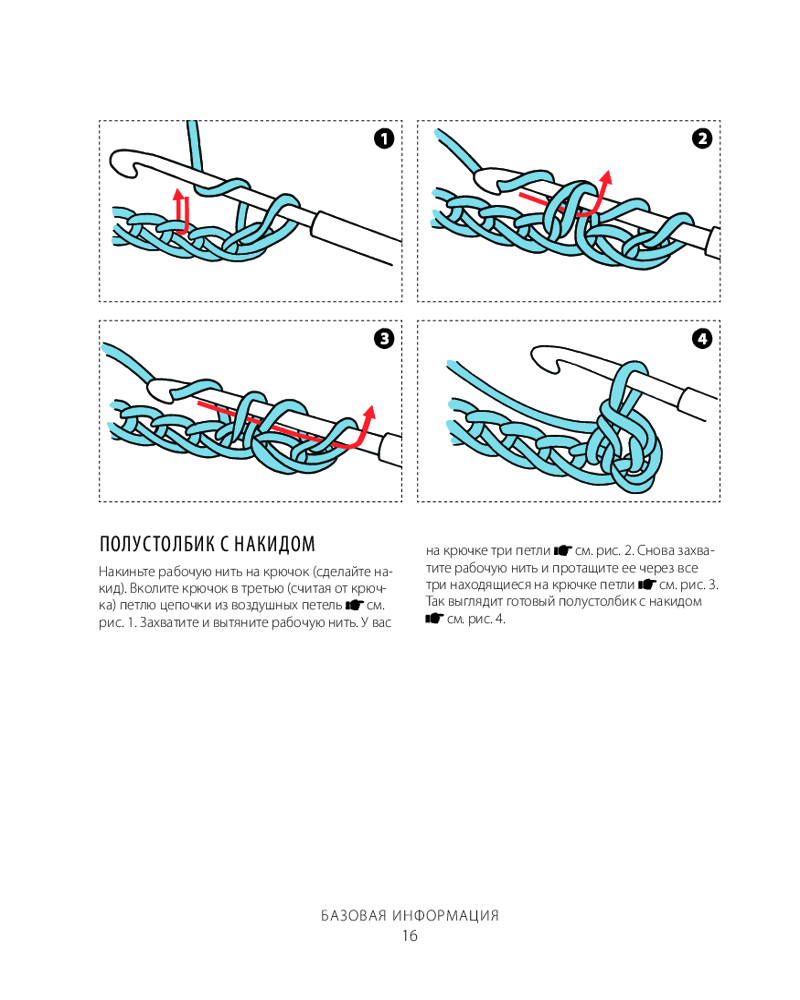 1

2

3

4

ПОЛУСТОЛБИК С НАКИДОМ

Накиньте рабочую нить на крючок (сделайте накид). Вколите крючок в третью (считая от крючка) петлю цепочки из воздушных петель ☛ см. рис. 1. Захватите и вытяните рабочую нить. У вас на крючке три петли ☛ см. рис. 2. Снова захватите рабочую нить и протащите ее через все три находящиеся на крючке петли ☛ см. рис. 3. Так выглядит готовый полустолбик с накидом ☛ см. рис. 4.

БАЗОВАЯ ИНФОРМАЦИЯ
16