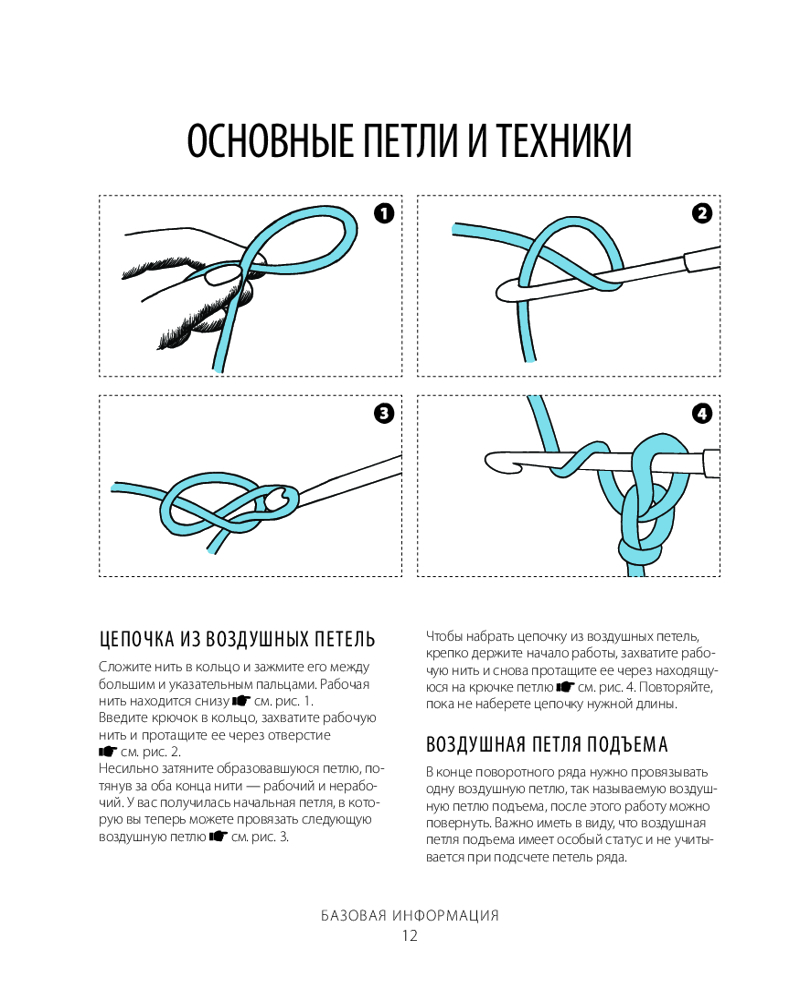 ОСНОВНЫЕ ПЕТЛИ И ТЕХНИКИ

1

2

3

4

ЦЕПОЧКА ИЗ ВОЗДУШНЫХ ПЕТЕЛЬ

Сложите нить в кольцо и зажмите его между большим и указательным пальцами. Рабочая нить находится снизу ☛ см. рис. 1.
Введите крючок в кольцо, захватите рабочую нить и протащите ее через отверстие ☛ см. рис. 2.
Несильно затяните образовавшуюся петлю, потянув за оба конца нити — рабочий и нерабочий. У вас получилась начальная петля, в которую вы теперь можете провязать следующую воздушную петлю ☛ см. рис. 3.

Чтобы набрать цепочку из воздушных петель, крепко держите начало работы, захватите рабочую нить и снова протащите ее через находящуюся на крючке петлю ☛ см. рис. 4. Повторяйте, пока не наберете цепочку нужной длины.

ВОЗДУШНАЯ ПЕТЛЯ ПОДЪЕМА

В конце поворотного ряда нужно провязывать одну воздушную петлю, так называемую воздушную петлю подъема, после этого работу можно повернуть. Важно иметь в виду, что воздушная петля подъема имеет особый статус и не учитывается при подсчете петель ряда.

БАЗОВАЯ ИНФОРМАЦИЯ
12