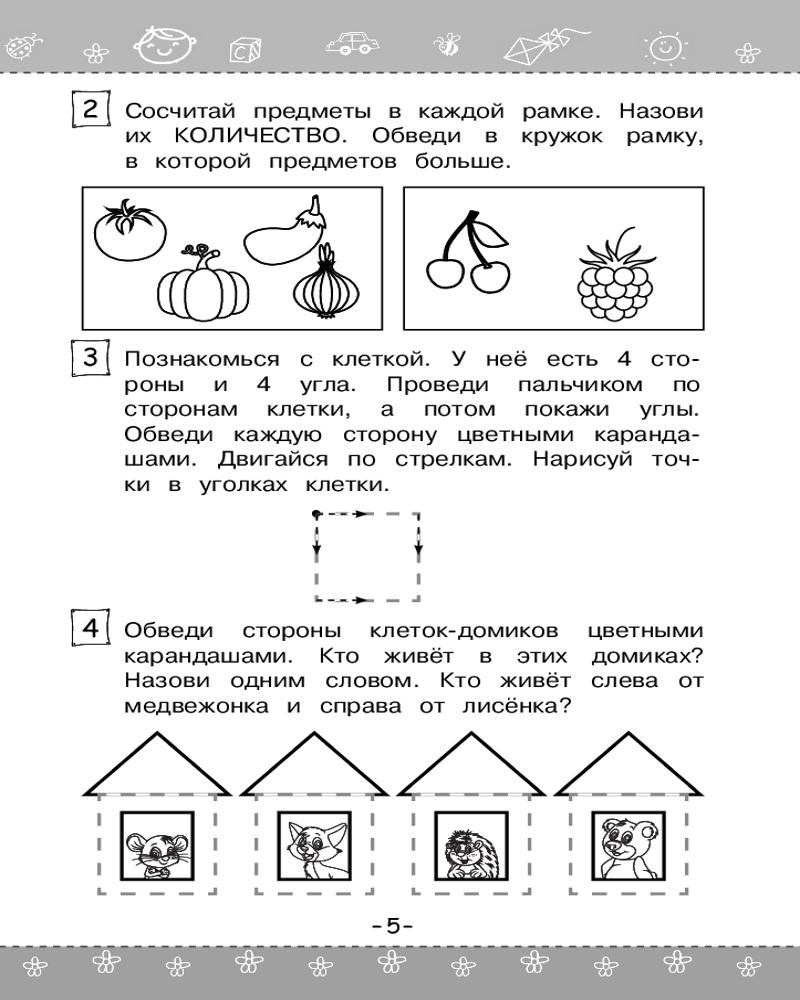 2 Сосчитай предметы в каждой рамке. Назови их КОЛИЧЕСТВО. Обведи в кружок рамку, в которой предметов больше.

3 Познакомься с клеткой. У неё есть 4 стороны и 4 угла. Проведи пальчиком по сторонам клетки, а потом покажи углы. Обведи каждую сторону цветными карандашами. Двигайся по стрелкам. Нарисуй точки в уголках клетки.

4 Обведи стороны клеток-домиков цветными карандашами. Кто живёт в этих домиках? Назови одним словом. Кто живёт слева от медвежонка и справа от лисёнка?

-5-