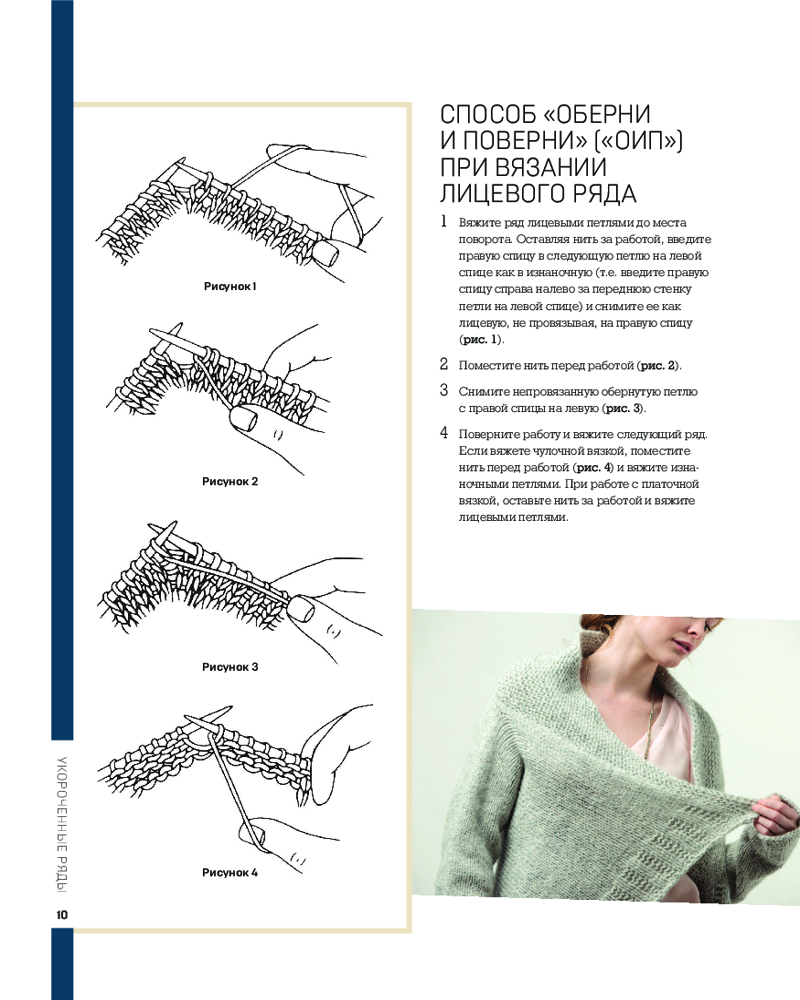 Рисунок 1

Рисунок 2

Рисунок 3

Рисунок 4

СПОСОБ «ОБЕРНИ И ПОВЕРНИ» («ОИП») ПРИ ВЯЗАНИИ ЛИЦЕВОГО РЯДА

1 Вяжите ряд лицевыми петлями до места поворота. Оставляя нить за работой, введите правую спицу в следующую петлю на левой спице как в изнаночную (т.е. введите правую спицу справа налево за переднюю стенку петли на левой спице) и снимите ее как лицевую, не провязывая, на правую спицу (**рис. 1**).

2 Поместите нить перед работой (**рис. 2**).

3 Снимите непровязанную обернутую петлю с правой спицы на левую (**рис. 3**).

4 Поверните работу и вяжите следующий ряд. Если вяжете чулочной вязкой, поместите нить перед работой (**рис. 4**) и вяжите изнаночными петлями. При работе с платочной вязкой, оставьте нить за работой и вяжите лицевыми петлями.

УКОРОЧЕННЫЕ РЯДЫ

10