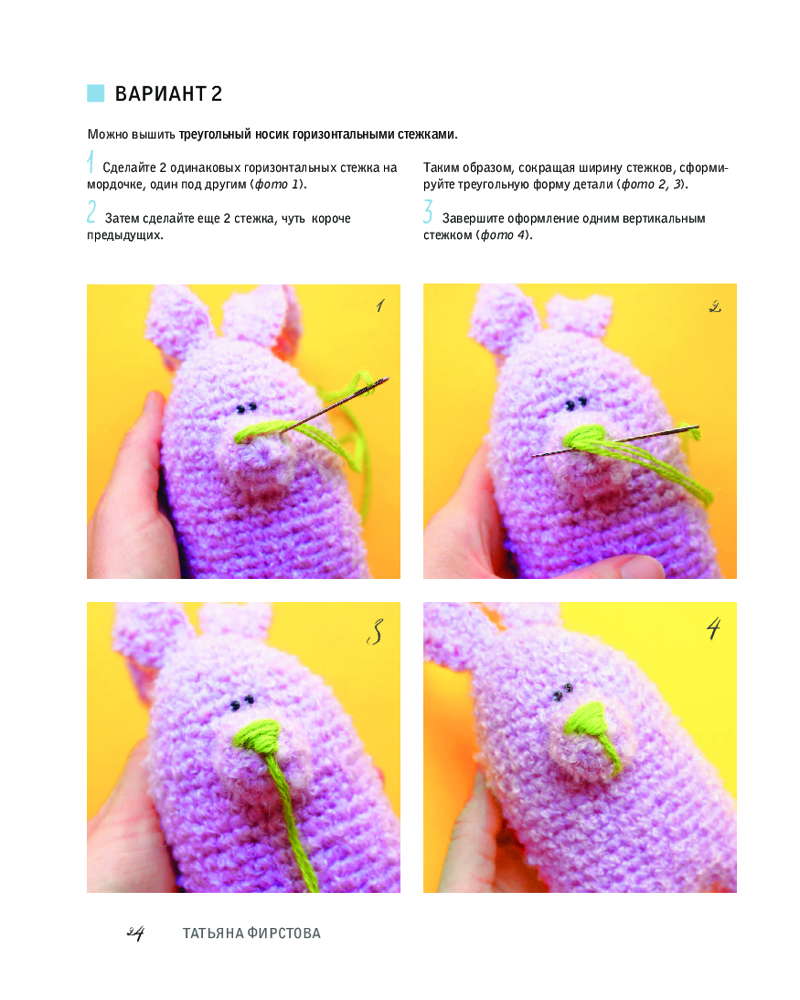 ВАРИАНТ 2

Можно вышить треугольный носик горизонтальными стежками.

1 Сделайте 2 одинаковых горизонтальных стежка на мордочке, один под другим (фото 1).

2 Затем сделайте еще 2 стежка, чуть короче предыдущих.

Таким образом, сокращая ширину стежков, сформируйте треугольную форму детали (фото 2, 3).

3 Завершите оформление одним вертикальным стежком (фото 4).

1

2

3

4

24 ТАТЬЯНА ФИРСТОВА