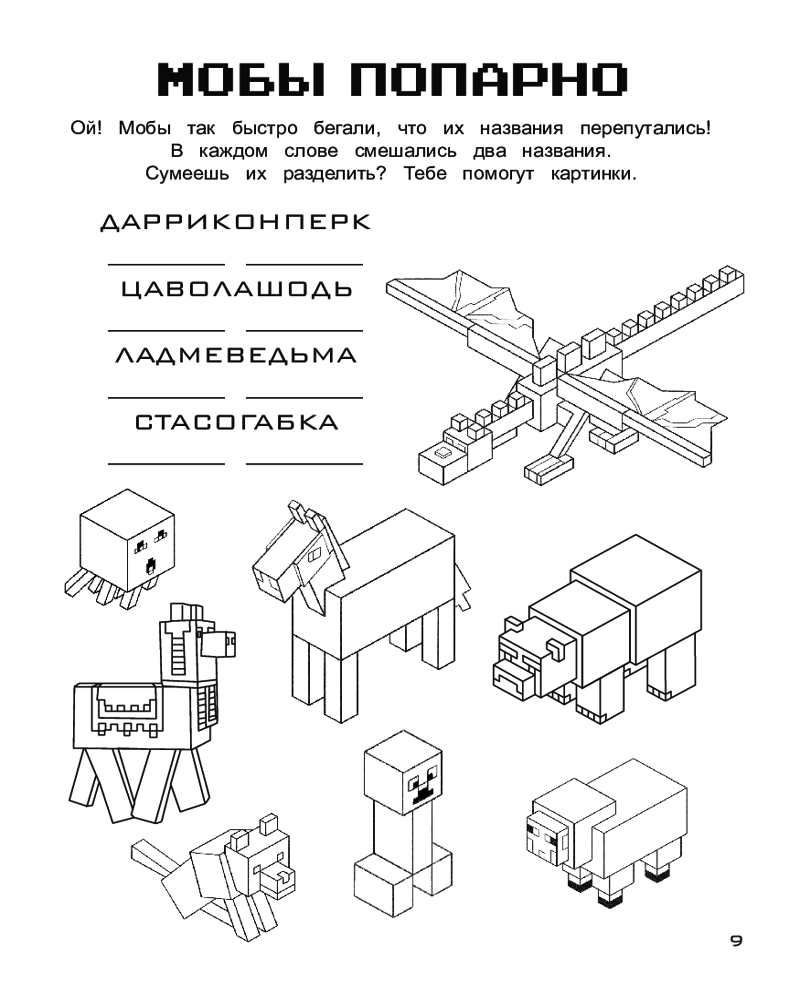 МОБЫ ПОПАРНО

Ой! Мобы так быстро бегали, что их названия перепутались! В каждом слове смешались два названия. Сумеешь их разделить? Тебе помогут картинки.

ДАРРИКОНПЕРК

ЦАВОЛАШОДЬ

ЛАДМЕВЕДЬМА

СТАСОГАБКА

9