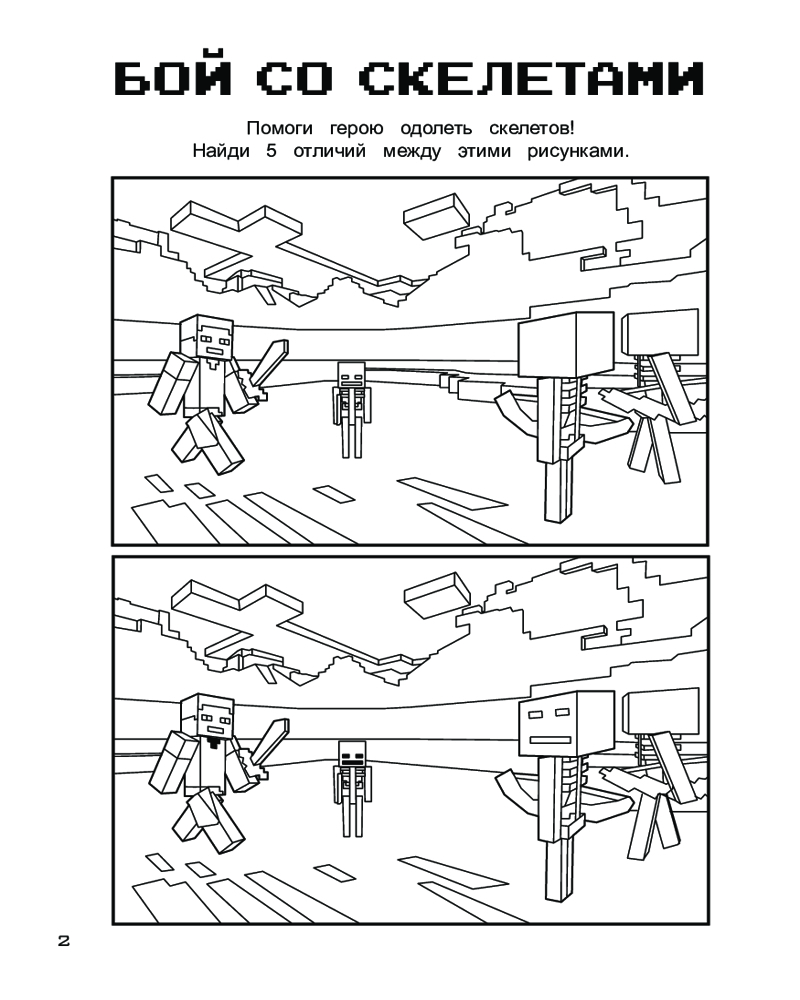 БОЙ СО СКЕЛЕТАМИ

Помоги герою одолеть скелетов!
Найди 5 отличий между этими рисунками.

2