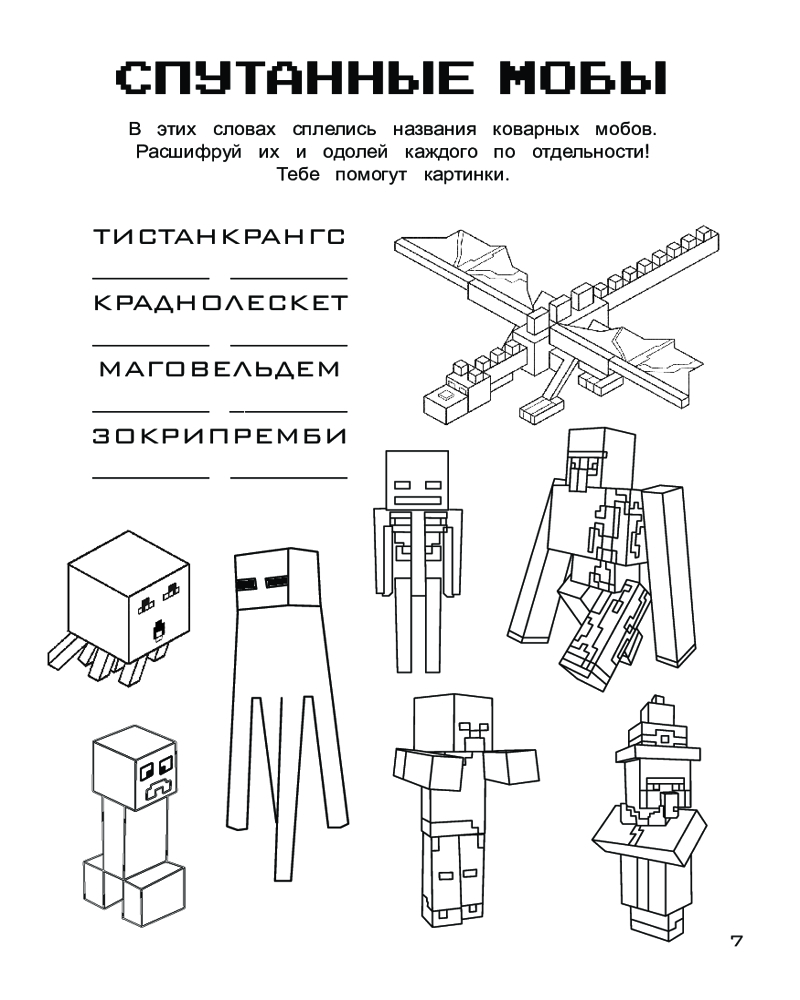 СПУТАННЫЕ МОБЫ

В этих словах сплелись названия коварных мобов. Расшифруй их и одолей каждого по отдельности! Тебе помогут картинки.

ТИСТАНКРАНГС

КРАДНОЛЕСКЕТ

МАГОВЕЛЬДЕМ

ЗОКРИПРЕМБИ

7