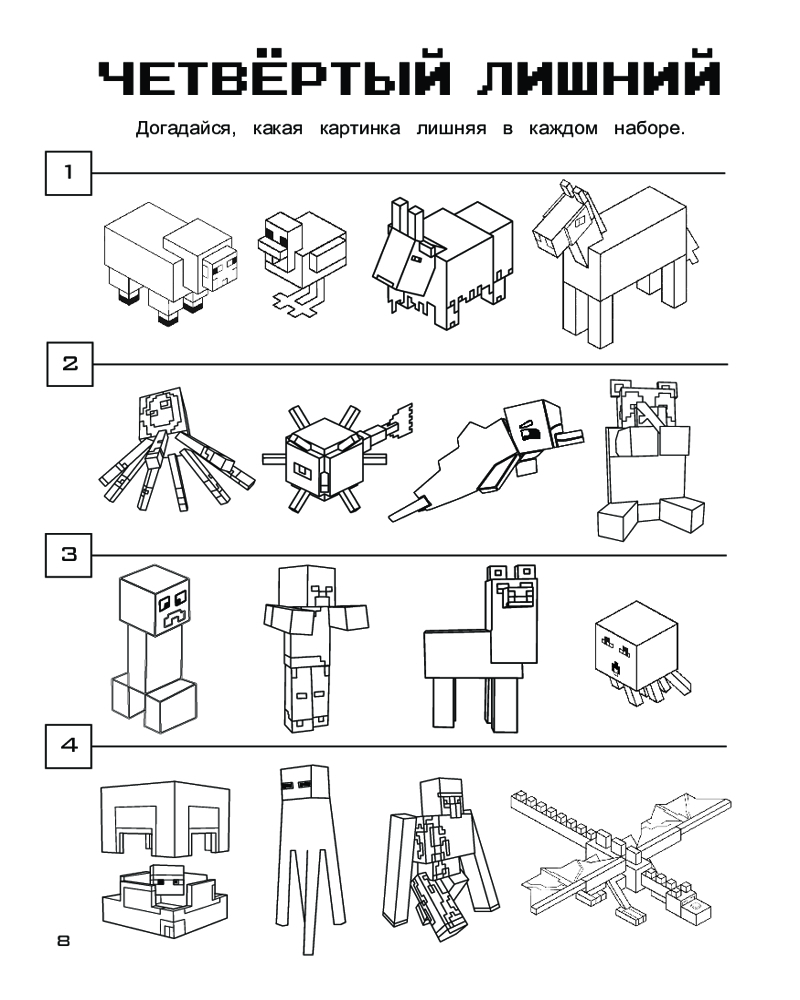 ЧЕТВЁРТЫЙ ЛИШНИЙ

Догадайся, какая картинка лишняя в каждом наборе.

1

2

3

4

8