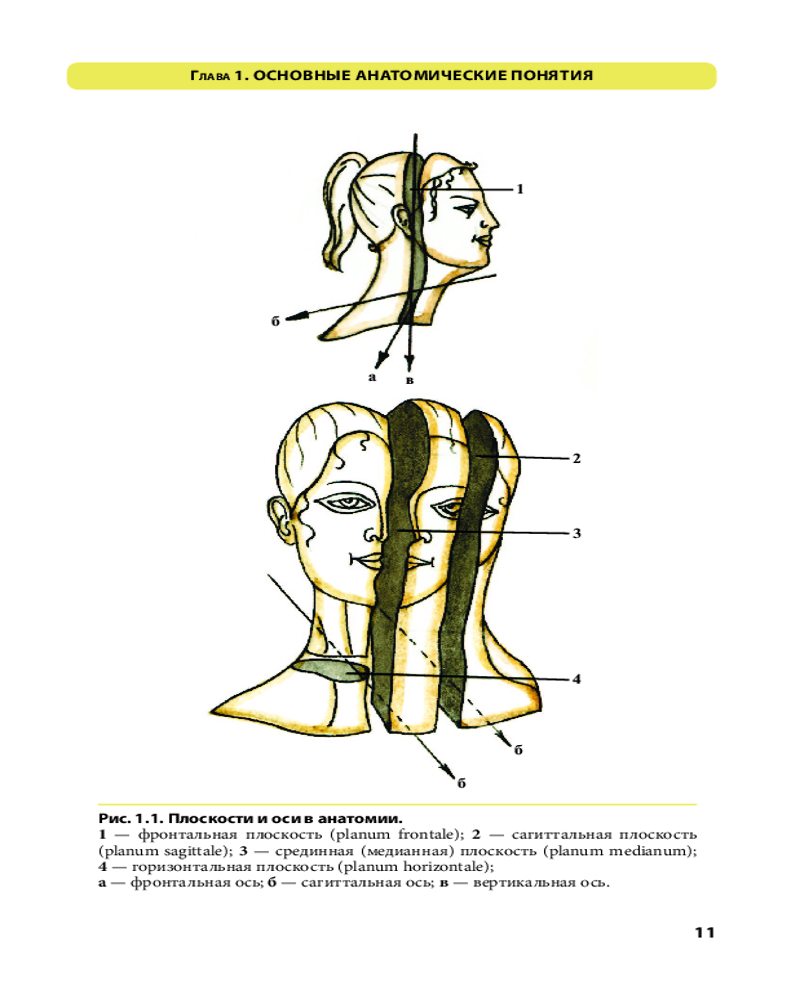 Глава 1. ОСНОВНЫЕ АНАТОМИЧЕСКИЕ ПОНЯТИЯ

1

б

а

в

2

3

4

б

б

Рис. 1.1. Плоскости и оси в анатомии.
1 — фронтальная плоскость (planum frontale); 2 — сагиттальная плоскость (planum sagittale); 3 — срединная (медианная) плоскость (planum medianum); 4 — горизонтальная плоскость (planum horizontale);
а — фронтальная ось; б — сагиттальная ось; в — вертикальная ось.

11