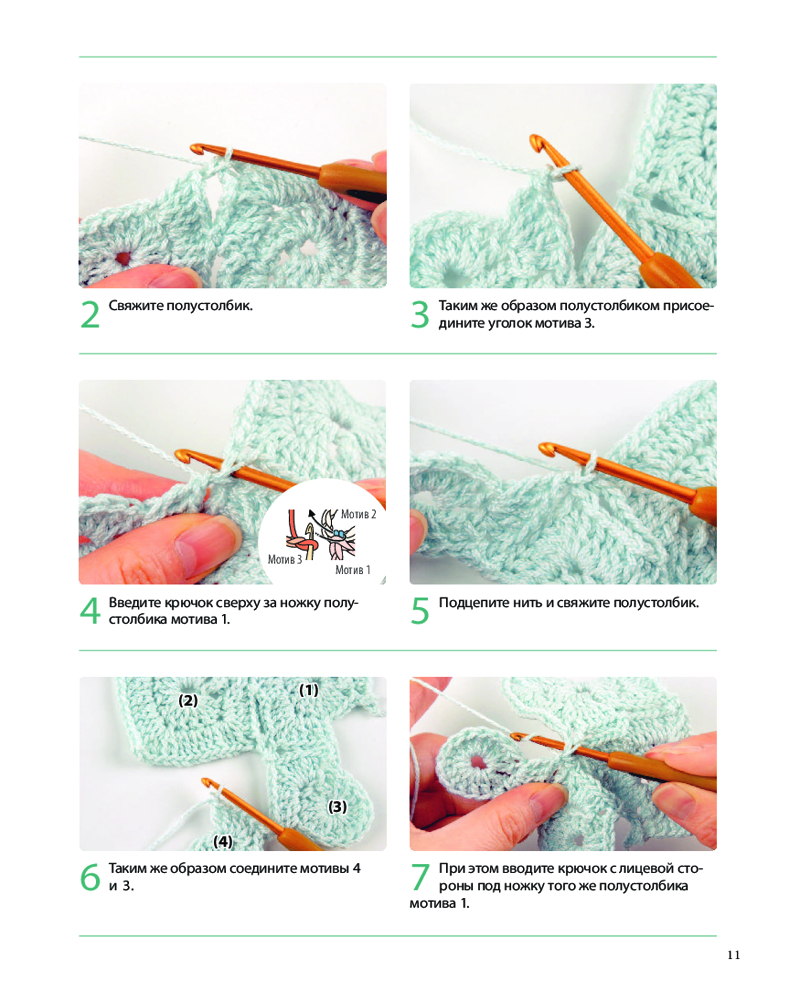 2 Свяжите полустолбик.

3 Таким же образом полустолбиком присоедините уголок мотива 3.

Мотив 2
Мотив 3
Мотив 1

4 Введите крючок сверху за ножку полустолбика мотива 1.

5 Подцепите нить и свяжите полустолбик.

(2)
(1)
(3)
(4)

6 Таким же образом соедините мотивы 4 и 3.

7 При этом вводите крючок с лицевой стороны под ножку того же полустолбика мотива 1.

11