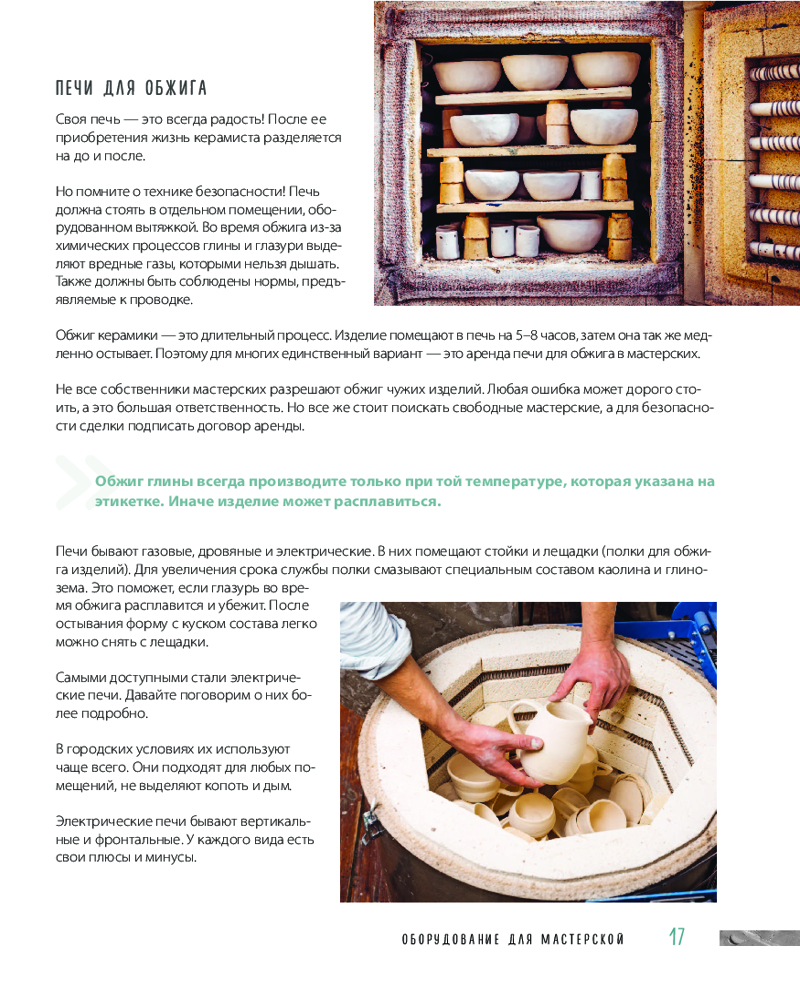 ПЕЧИ ДЛЯ ОБЖИГА

Своя печь — это всегда радость! После ее приобретения жизнь керамиста разделяется на до и после.

Но помните о технике безопасности! Печь должна стоять в отдельном помещении, оборудованном вытяжкой. Во время обжига из-за химических процессов глины и глазури выделяют вредные газы, которыми нельзя дышать. Также должны быть соблюдены нормы, предъявляемые к проводке.

Обжиг керамики — это длительный процесс. Изделие помещают в печь на 5–8 часов, затем она так же медленно остывает. Поэтому для многих единственный вариант — это аренда печи для обжига в мастерских.

Не все собственники мастерских разрешают обжиг чужих изделий. Любая ошибка может дорого стоить, а это большая ответственность. Но все же стоит поискать свободные мастерские, а для безопасности сделки подписать договор аренды.

Обжиг глины всегда производите только при той температуре, которая указана на этикетке. Иначе изделие может расплавиться.

Печи бывают газовые, дровяные и электрические. В них помещают стойки и лещадки (полки для обжига изделий). Для увеличения срока службы полки смазывают специальным составом каолина и глинозема. Это поможет, если глазурь во время обжига расплавится и убежит. После остывания форму с куском состава легко можно снять с лещадки.

Самыми доступными стали электрические печи. Давайте поговорим о них более подробно.

В городских условиях их используют чаще всего. Они подходят для любых помещений, не выделяют копоть и дым.

Электрические печи бывают вертикальные и фронтальные. У каждого вида есть свои плюсы и минусы.

ОБОРУДОВАНИЕ ДЛЯ МАСТЕРСКОЙ 17