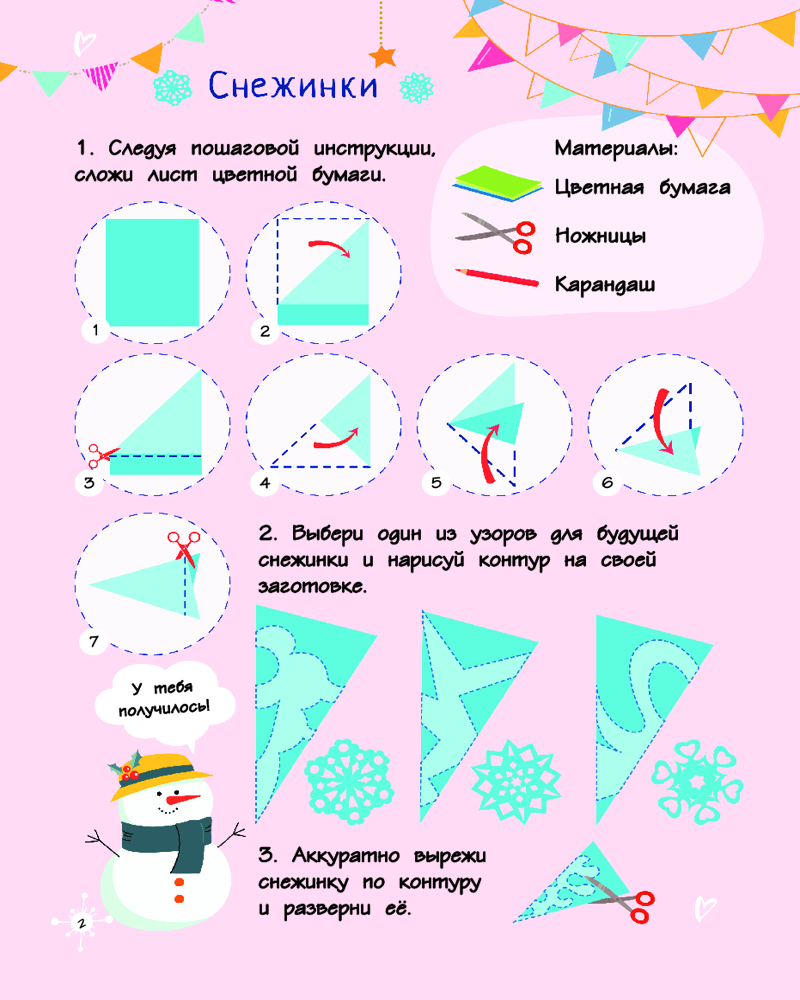 Снежинки

1. Следуя пошаговой инструкции, сложи лист цветной бумаги.

Материалы:
Цветная бумага
Ножницы
Карандаш

1
2
3
4
5
6
7

2. Выбери один из узоров для будущей снежинки и нарисуй контур на своей заготовке.

У тебя получилось!

3. Аккуратно вырежи снежинку по контуру и разверни её.

2