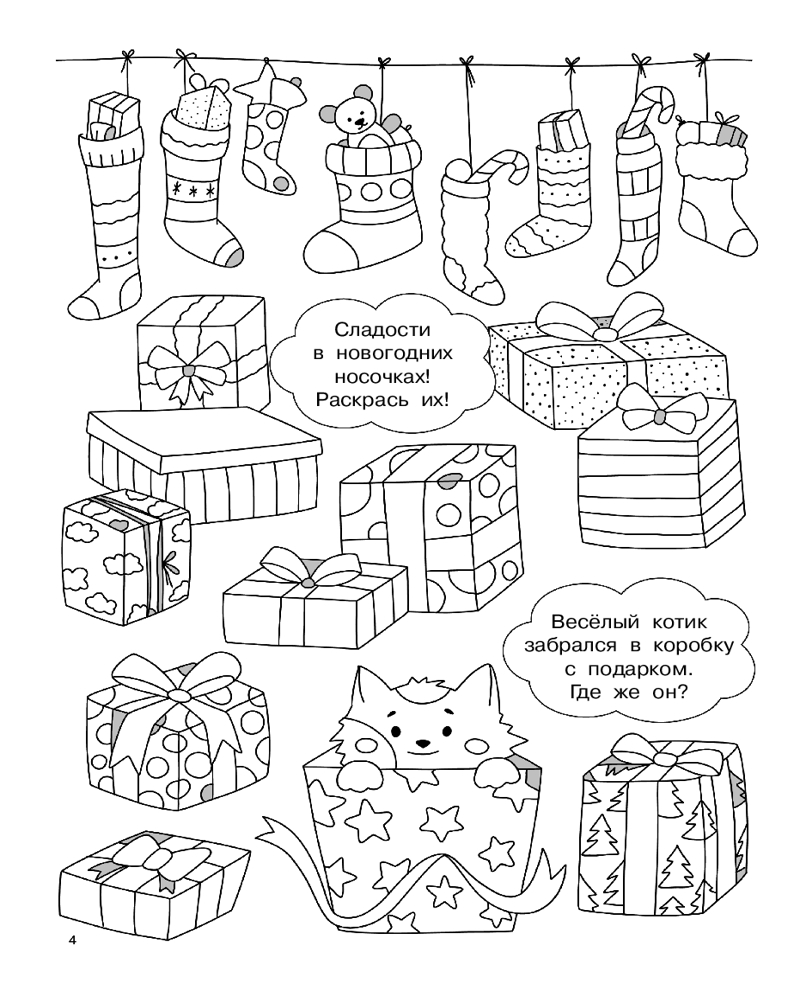 Сладости в новогодних носочках! Раскрась их!

Весёлый котик забрался в коробку с подарком. Где же он?

4