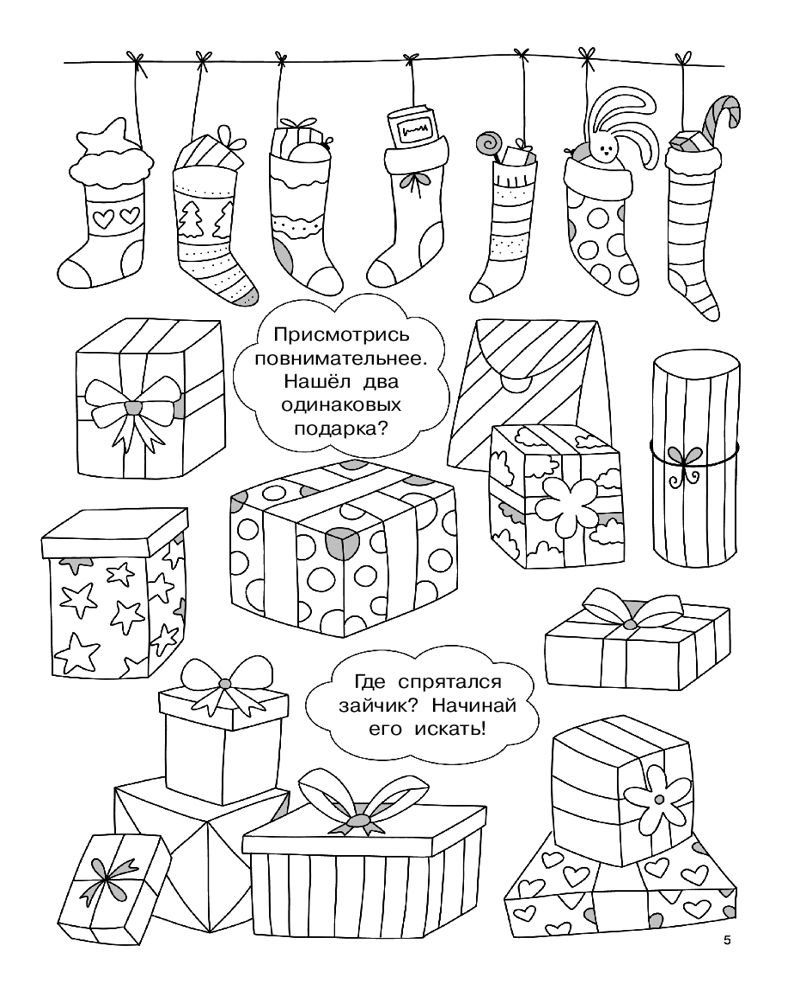 Присмотрись повнимательнее. Нашёл два одинаковых подарка?

Где спрятался зайчик? Начинай его искать!

5