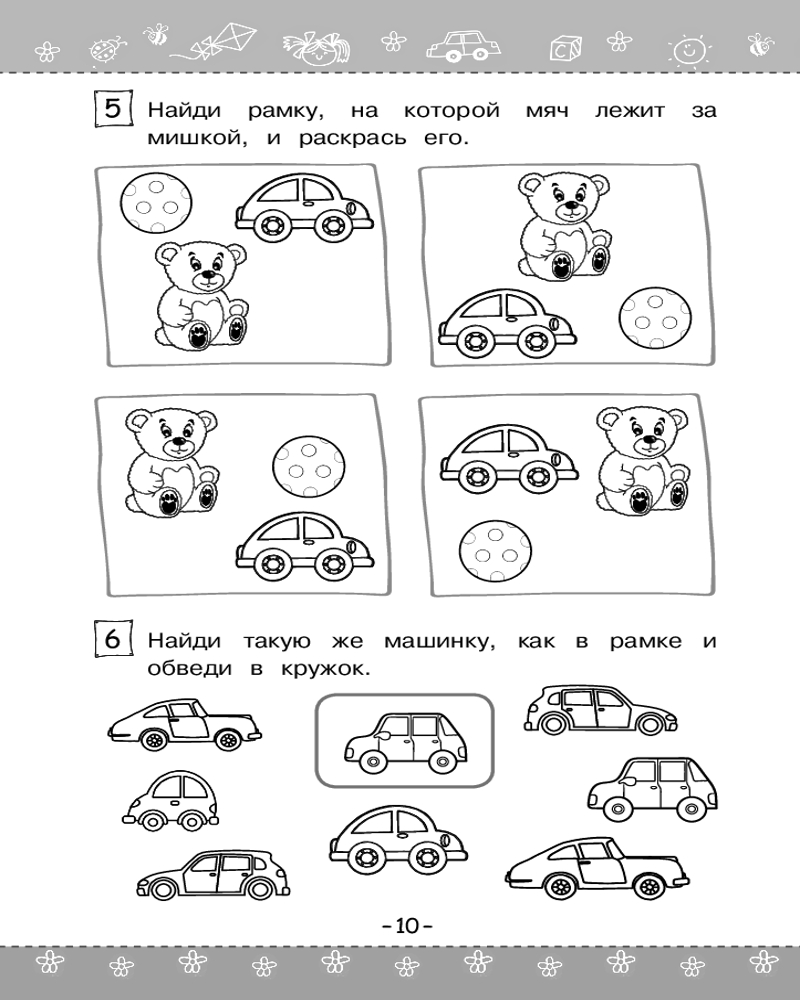 5 Найди рамку, на которой мяч лежит за мишкой, и раскрась его.

6 Найди такую же машинку, как в рамке и обведи в кружок.

-10-