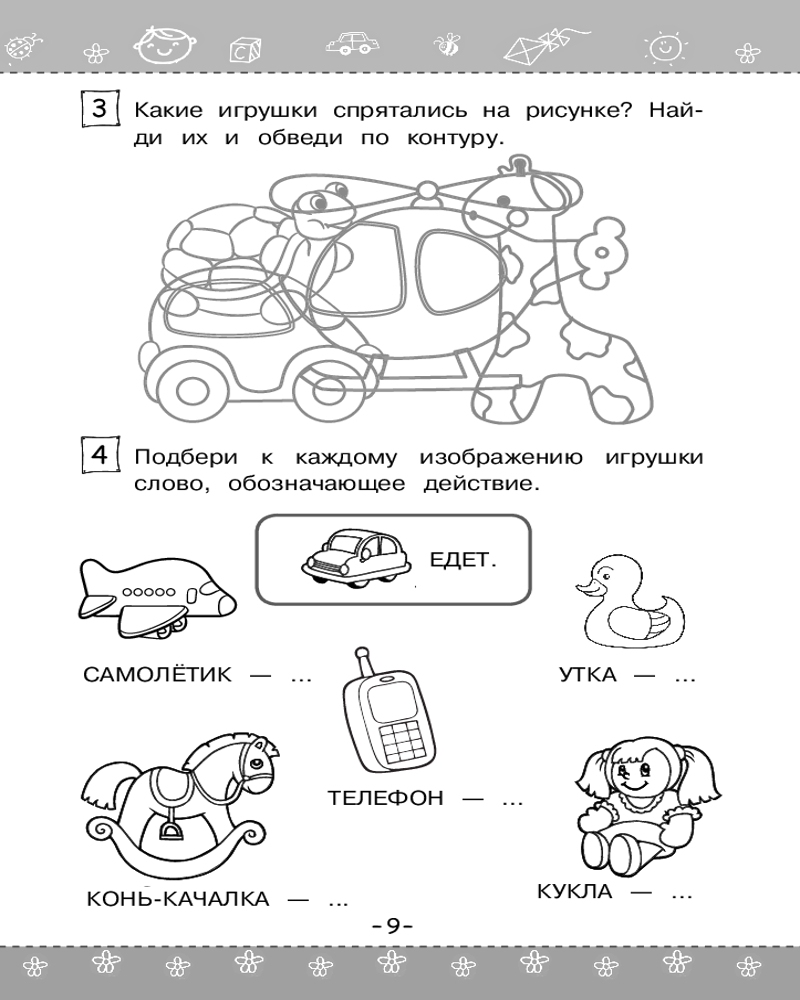 3 Какие игрушки спрятались на рисунке? Найди их и обведи по контуру.

4 Подбери к каждому изображению игрушки слово, обозначающее действие.

ЕДЕТ.

САМОЛЁТИК — ...

УТКА — ...

ТЕЛЕФОН — ...

КОНЬ-КАЧАЛКА — ...

КУКЛА — ...

-9-