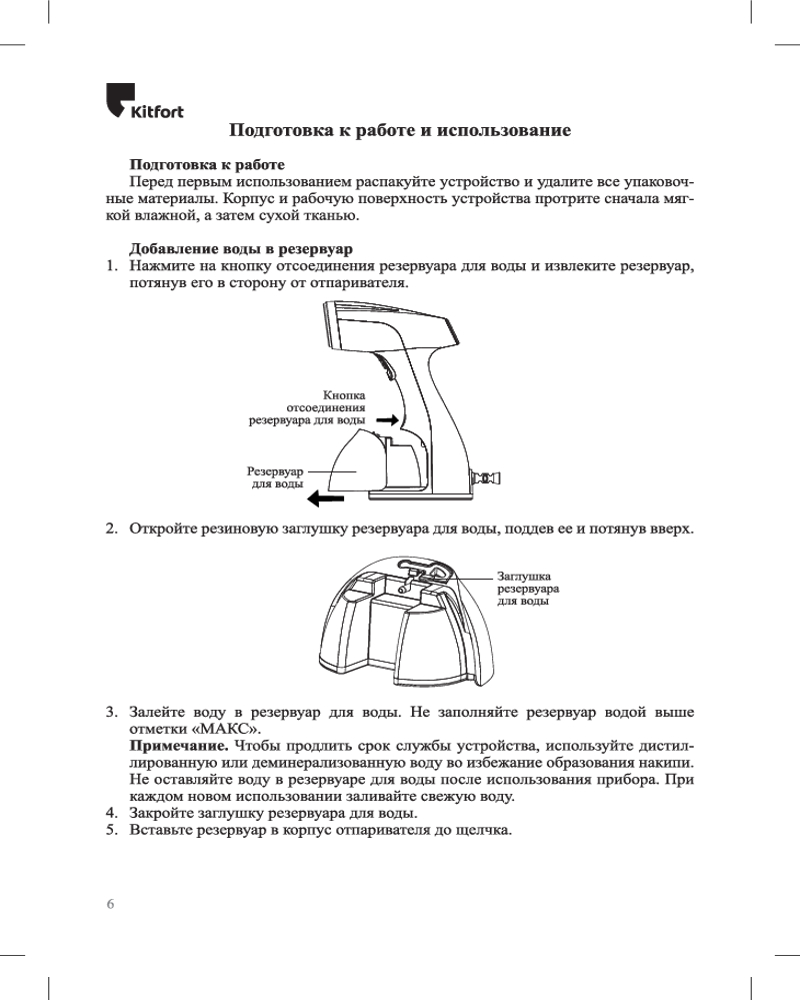 Kitfort

Подготовка к работе и использование

Подготовка к работе
Перед первым использованием распакуйте устройство и удалите все упаковочные материалы. Корпус и рабочую поверхность устройства протрите сначала мягкой влажной, а затем сухой тканью.

Добавление воды в резервуар
1. Нажмите на кнопку отсоединения резервуара для воды и извлеките резервуар, потянув его в сторону от отпаривателя.

Кнопка отсоединения резервуара для воды

Резервуар для воды

2. Откройте резиновую заглушку резервуара для воды, поддев ее и потянув вверх.

Заглушка резервуара для воды

3. Залейте воду в резервуар для воды. Не заполняйте резервуар водой выше отметки «МАКС».
Примечание. Чтобы продлить срок службы устройства, используйте дистиллированную или деминерализованную воду во избежание образования накипи. Не оставляйте воду в резервуаре для воды после использования прибора. При каждом новом использовании заливайте свежую воду.
4. Закройте заглушку резервуара для воды.
5. Вставьте резервуар в корпус отпаривателя до щелчка.

6