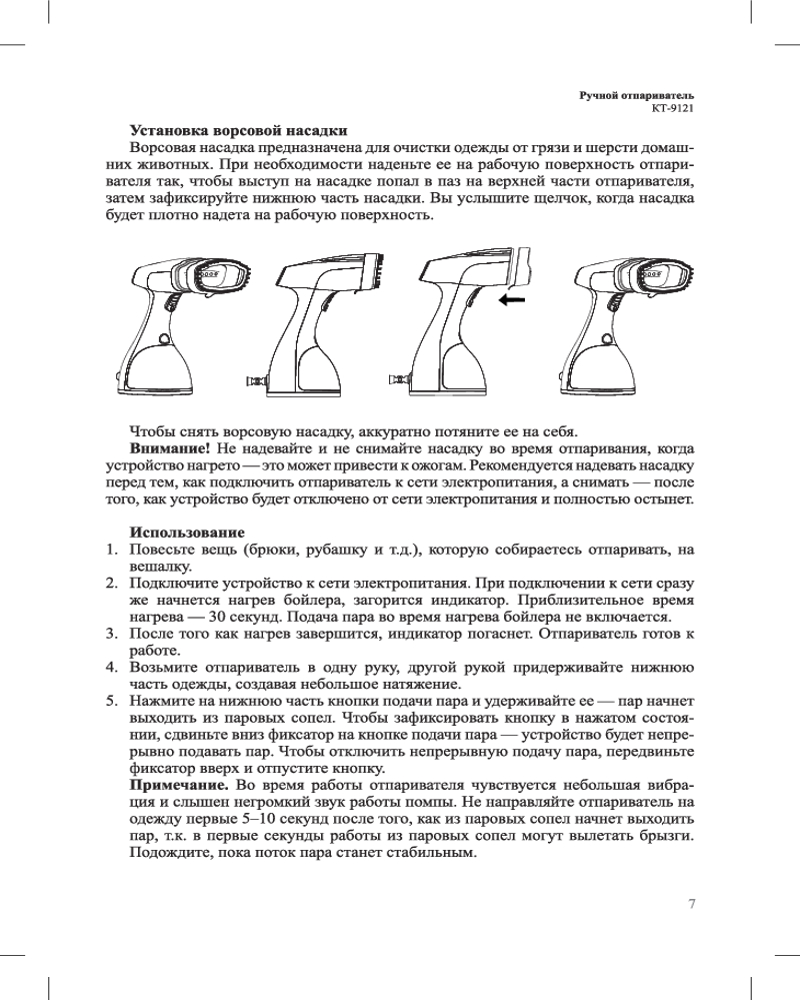 Ручной отпариватель
КТ-9121

Установка ворсовой насадки

Ворсовая насадка предназначена для очистки одежды от грязи и шерсти домашних животных. При необходимости наденьте ее на рабочую поверхность отпаривателя так, чтобы выступ на насадке попал в паз на верхней части отпаривателя, затем зафиксируйте нижнюю часть насадки. Вы услышите щелчок, когда насадка будет плотно надета на рабочую поверхность.

Чтобы снять ворсовую насадку, аккуратно потяните ее на себя.

Внимание! Не надевайте и не снимайте насадку во время отпаривания, когда устройство нагрето — это может привести к ожогам. Рекомендуется надевать насадку перед тем, как подключить отпариватель к сети электропитания, а снимать — после того, как устройство будет отключено от сети электропитания и полностью остынет.

Использование

1. Повесьте вещь (брюки, рубашку и т.д.), которую собираетесь отпаривать, на вешалку.
2. Подключите устройство к сети электропитания. При подключении к сети сразу же начнется нагрев бойлера, загорится индикатор. Приблизительное время нагрева — 30 секунд. Подача пара во время нагрева бойлера не включается.
3. После того как нагрев завершится, индикатор погаснет. Отпариватель готов к работе.
4. Возьмите отпариватель в одну руку, другой рукой придерживайте нижнюю часть одежды, создавая небольшое натяжение.
5. Нажмите на нижнюю часть кнопки подачи пара и удерживайте ее — пар начнет выходить из паровых сопел. Чтобы зафиксировать кнопку в нажатом состоянии, сдвиньте вниз фиксатор на кнопке подачи пара — устройство будет непрерывно подавать пар. Чтобы отключить непрерывную подачу пара, передвиньте фиксатор вверх и отпустите кнопку.

Примечание. Во время работы отпаривателя чувствуется небольшая вибрация и слышен негромкий звук работы помпы. Не направляйте отпариватель на одежду первые 5–10 секунд после того, как из паровых сопел начнет выходить пар, т.к. в первые секунды работы из паровых сопел могут вылетать брызги. Подождите, пока поток пара станет стабильным.

7