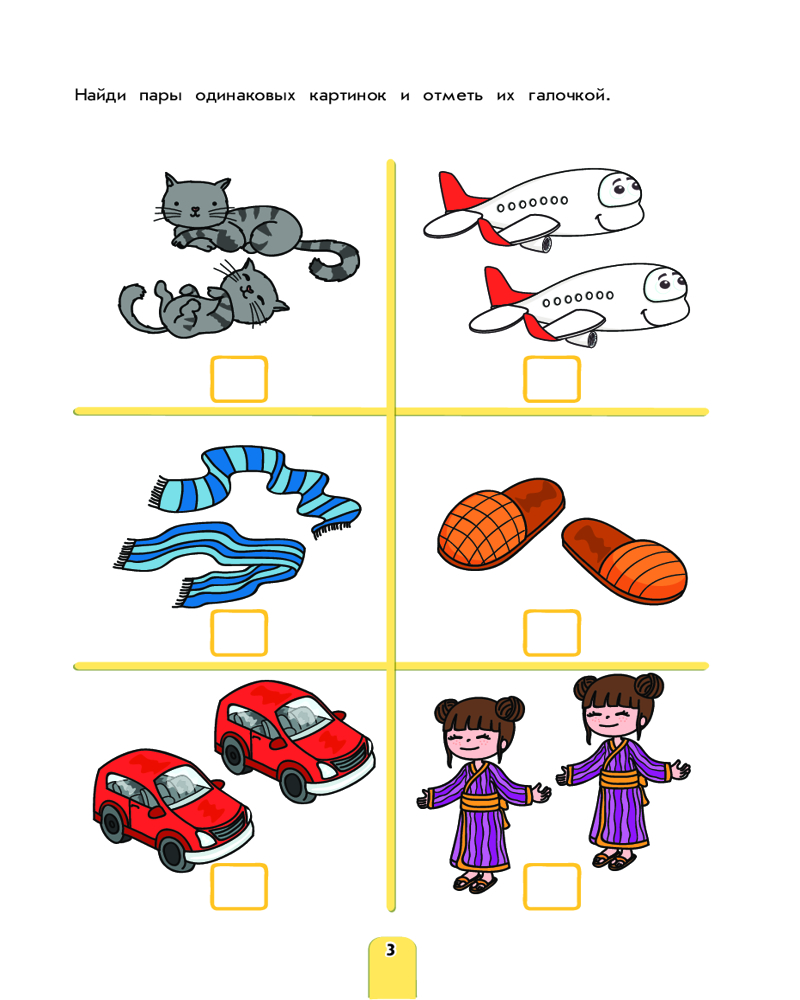 Найди пары одинаковых картинок и отметь их галочкой.

3