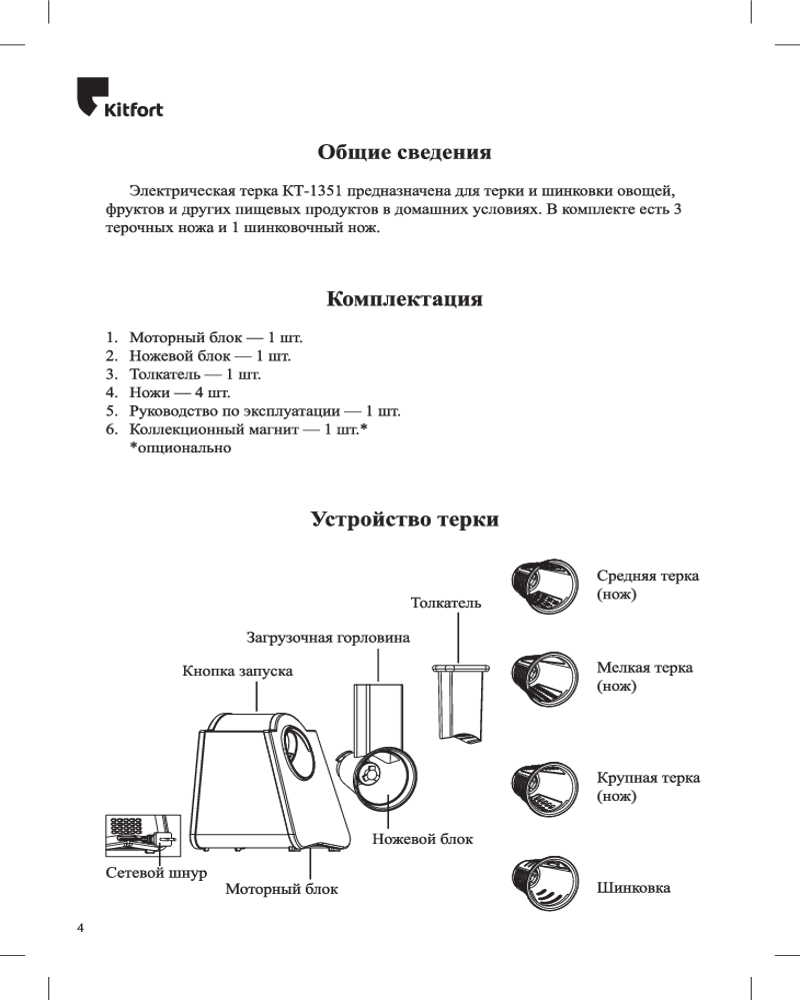 Kitfort

Общие сведения

Электрическая терка КТ-1351 предназначена для терки и шинковки овощей, фруктов и других пищевых продуктов в домашних условиях. В комплекте есть 3 терочных ножа и 1 шинковочный нож.

Комплектация

1. Моторный блок — 1 шт.
2. Ножевой блок — 1 шт.
3. Толкатель — 1 шт.
4. Ножи — 4 шт.
5. Руководство по эксплуатации — 1 шт.
6. Коллекционный магнит — 1 шт.*
*опционально

Устройство терки

Толкатель

Загрузочная горловина

Кнопка запуска

Ножевой блок

Сетевой шнур

Моторный блок

Средняя терка (нож)

Мелкая терка (нож)

Крупная терка (нож)

Шинковка

4