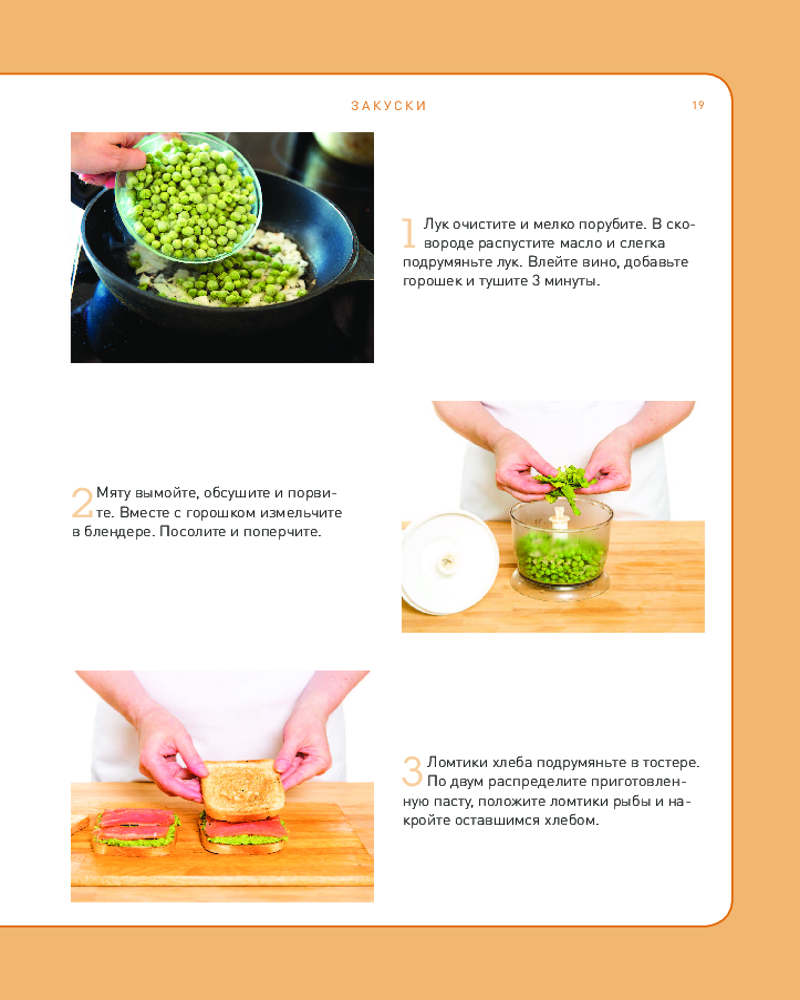 ЗАКУСКИ

19

1 Лук очистите и мелко порубите. В сковороде распустите масло и слегка подрумяньте лук. Влейте вино, добавьте горошек и тушите 3 минуты.

2 Мяту вымойте, обсушите и порвите. Вместе с горошком измельчите в блендере. Посолите и поперчите.

3 Ломтики хлеба подрумяньте в тостере. По двум распределите приготовленную пасту, положите ломтики рыбы и накройте оставшимся хлебом.