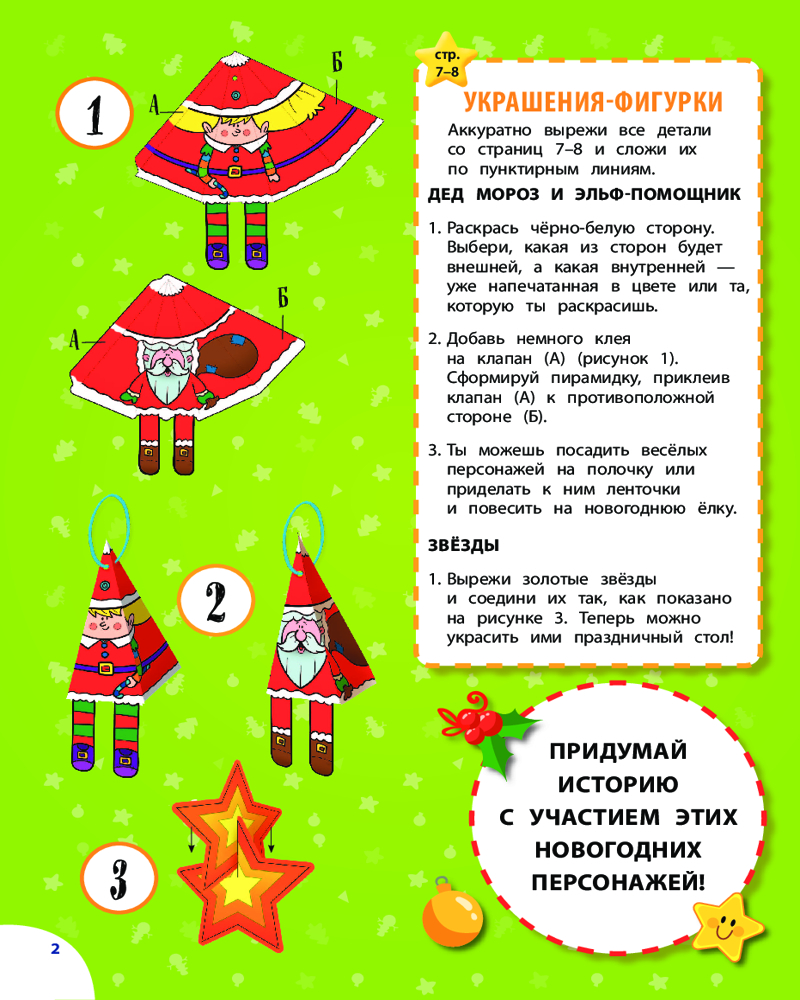 1

А

Б

А

Б

2

3

стр. 7–8

УКРАШЕНИЯ-ФИГУРКИ

Аккуратно вырежи все детали со страниц 7–8 и сложи их по пунктирным линиям.

ДЕД МОРОЗ И ЭЛЬФ-ПОМОЩНИК

1. Раскрась чёрно-белую сторону. Выбери, какая из сторон будет внешней, а какая внутренней — уже напечатанная в цвете или та, которую ты раскрасишь.

2. Добавь немного клея на клапан (А) (рисунок 1). Сформируй пирамидку, приклеив клапан (А) к противоположной стороне (Б).

3. Ты можешь посадить весёлых персонажей на полочку или приделать к ним ленточки и повесить на новогоднюю ёлку.

ЗВЁЗДЫ

1. Вырежи золотые звёзды и соедини их так, как показано на рисунке 3. Теперь можно украсить ими праздничный стол!

ПРИДУМАЙ ИСТОРИЮ С УЧАСТИЕМ ЭТИХ НОВОГОДНИХ ПЕРСОНАЖЕЙ!

2