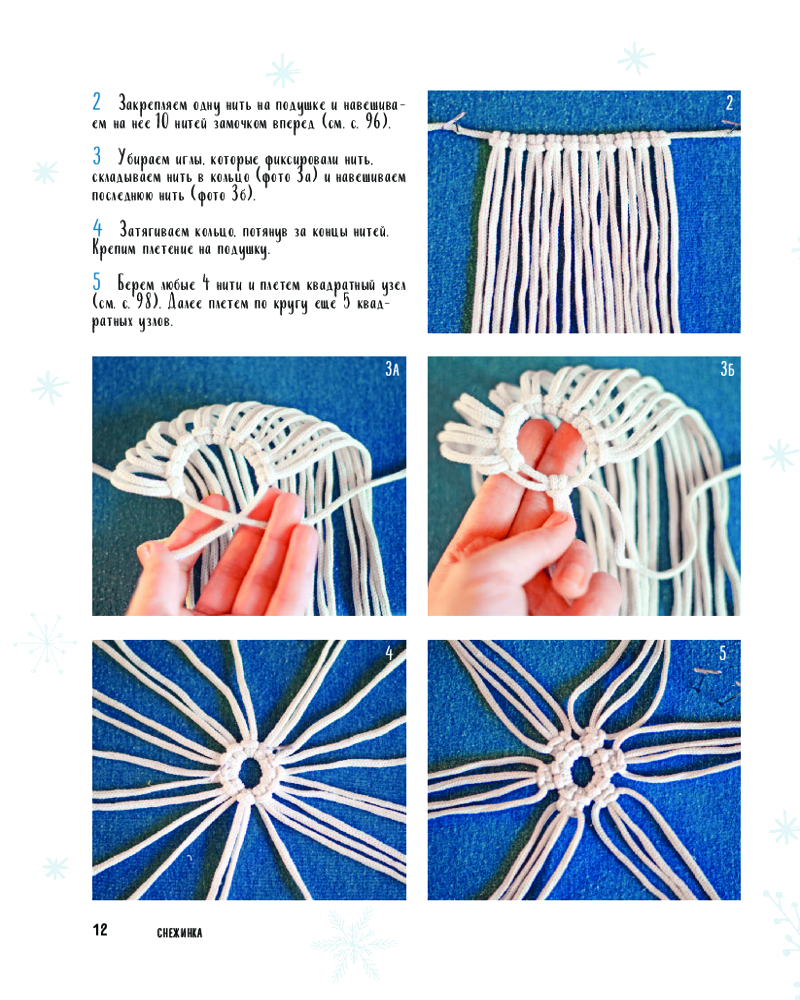 2 Закрепляем одну нить на подушке и навешиваем на нее 10 нитей замочком вперед (см. с. 96).

3 Убираем иглы, которые фиксировали нить, складываем нить в кольцо (фото 3а) и навешиваем последнюю нить (фото 3б).

4 Затягиваем кольцо, потянув за концы нитей. Крепим плетение на подушку.

5 Берем любые 4 нити и плетем квадратный узел (см. с. 98). Далее плетем по кругу еще 5 квадратных узлов.

2

3а

3б

4

5

12 СНЕЖИНКА