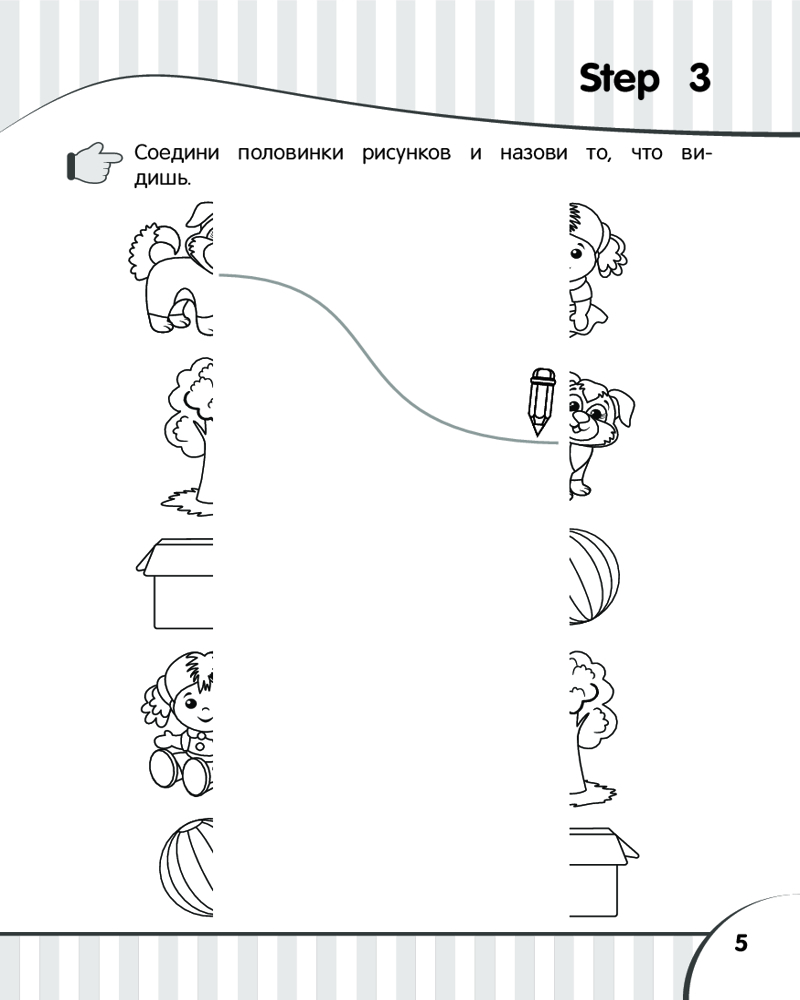 Step 3

Соедини половинки рисунков и назови то, что видишь.

5