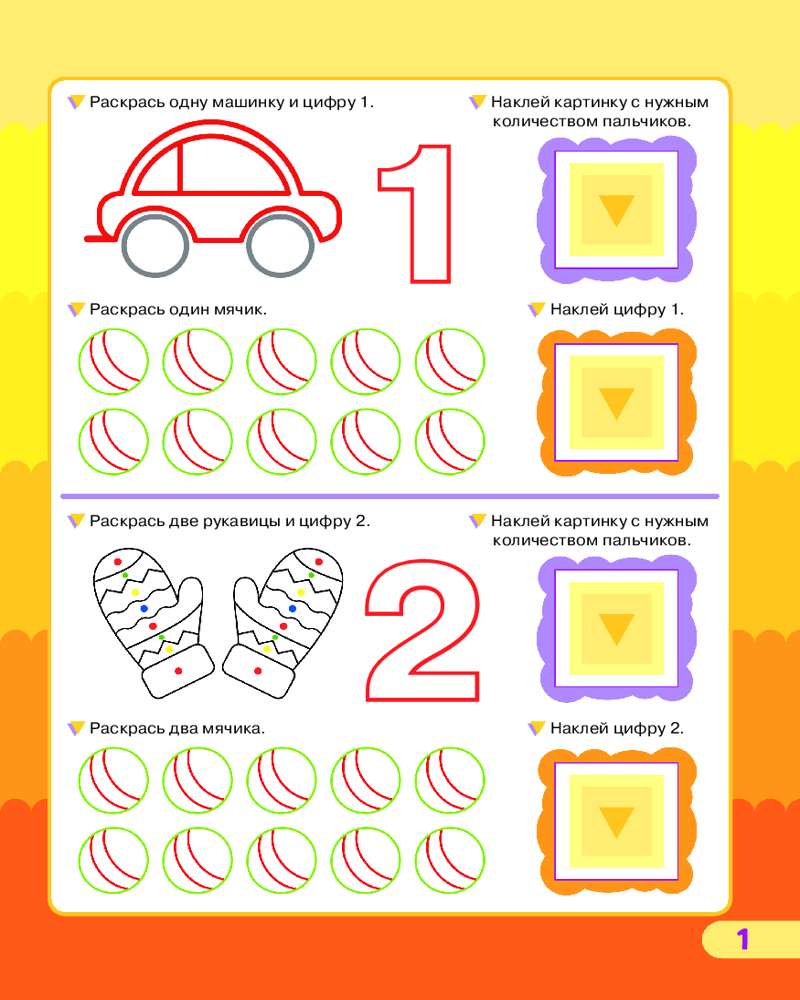 Раскрась одну машинку и цифру 1.

1

Наклей картинку с нужным количеством пальчиков.

Раскрась один мячик.

Наклей цифру 1.

Раскрась две рукавицы и цифру 2.

2

Наклей картинку с нужным количеством пальчиков.

Раскрась два мячика.

Наклей цифру 2.

1