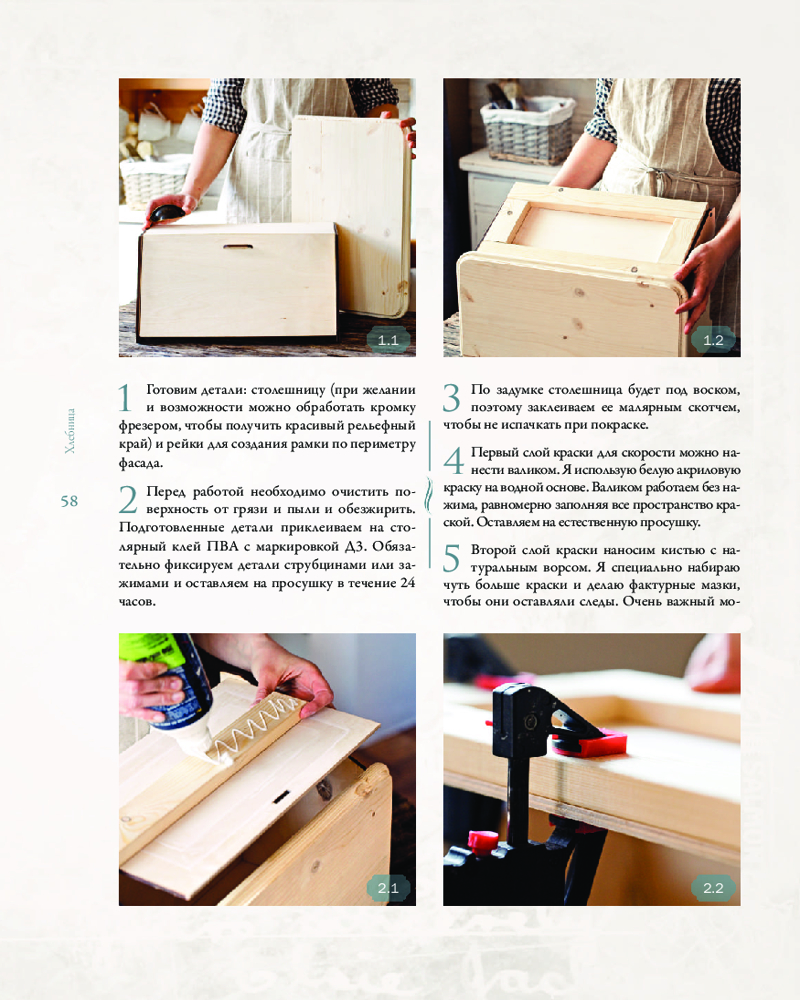 1.1

1.2

Хлебница

58

1 Готовим детали: столешницу (при желании и возможности можно обработать кромку фрезером, чтобы получить красивый рельефный край) и рейки для создания рамки по периметру фасада.

2 Перед работой необходимо очистить поверхность от грязи и пыли и обезжирить. Подготовленные детали приклеиваем на столярный клей ПВА с маркировкой Д3. Обязательно фиксируем детали струбцинами или зажимами и оставляем на просушку в течение 24 часов.

3 По задумке столешница будет под воском, поэтому заклеиваем ее малярным скотчем, чтобы не испачкать при покраске.

4 Первый слой краски для скорости можно нанести валиком. Я использую белую акриловую краску на водной основе. Валиком работаем без нажима, равномерно заполняя все пространство краской. Оставляем на естественную просушку.

5 Второй слой краски наносим кистью с натуральным ворсом. Я специально набираю чуть больше краски и делаю фактурные мазки, чтобы они оставляли следы. Очень важный мо-

2.1

2.2