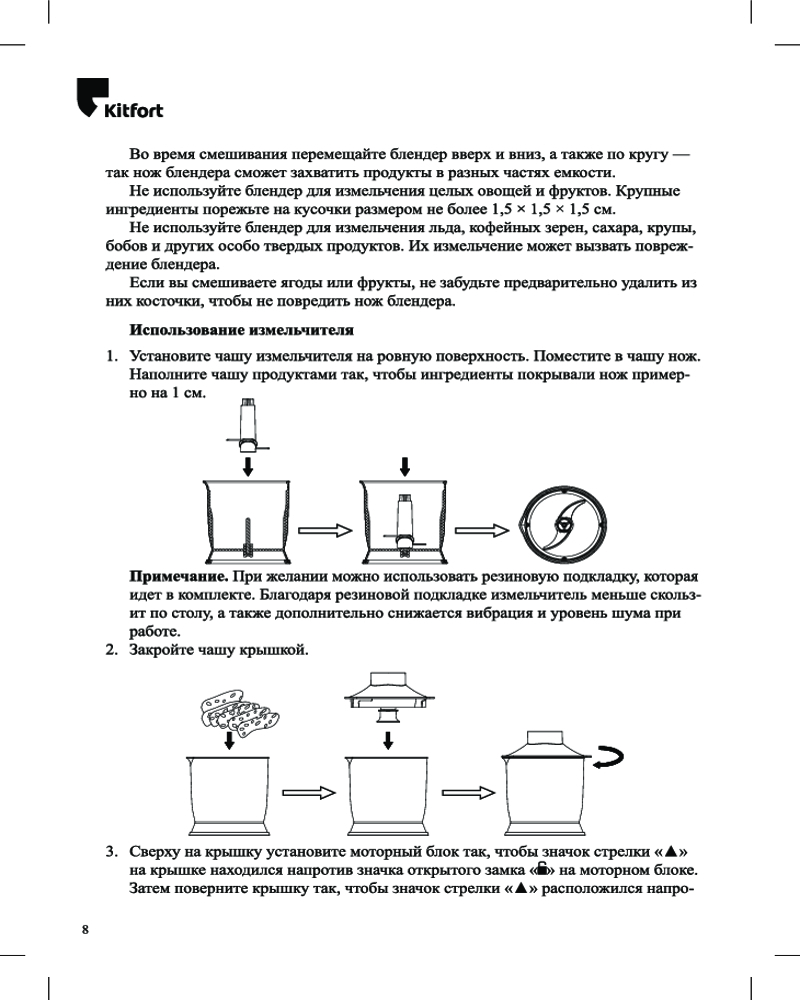 Kitfort

Во время смешивания перемещайте блендер вверх и вниз, а также по кругу — так нож блендера сможет захватить продукты в разных частях емкости.

Не используйте блендер для измельчения целых овощей и фруктов. Крупные ингредиенты порежьте на кусочки размером не более 1,5 × 1,5 × 1,5 см.

Не используйте блендер для измельчения льда, кофейных зерен, сахара, крупы, бобов и других особо твердых продуктов. Их измельчение может вызвать повреждение блендера.

Если вы смешиваете ягоды или фрукты, не забудьте предварительно удалить из них косточки, чтобы не повредить нож блендера.

Использование измельчителя

1. Установите чашу измельчителя на ровную поверхность. Поместите в чашу нож. Наполните чашу продуктами так, чтобы ингредиенты покрывали нож примерно на 1 см.

Примечание. При желании можно использовать резиновую подкладку, которая идет в комплекте. Благодаря резиновой подкладке измельчитель меньше скользит по столу, а также дополнительно снижается вибрация и уровень шума при работе.

2. Закройте чашу крышкой.

3. Сверху на крышку установите моторный блок так, чтобы значок стрелки «▲» на крышке находился напротив значка открытого замка «🔓» на моторном блоке. Затем поверните крышку так, чтобы значок стрелки «▲» расположился напро-

8