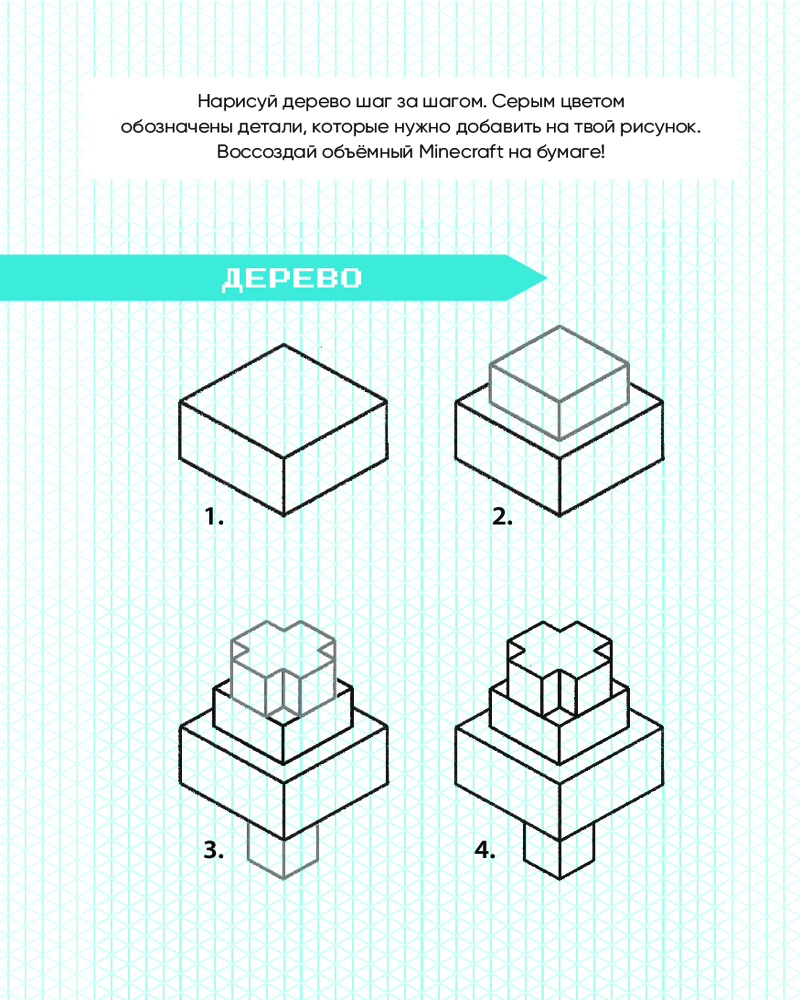 Нарисуй дерево шаг за шагом. Серым цветом обозначены детали, которые нужно добавить на твой рисунок. Воссоздай объёмный Minecraft на бумаге!

ДЕРЕВО

1.

2.

3.

4.