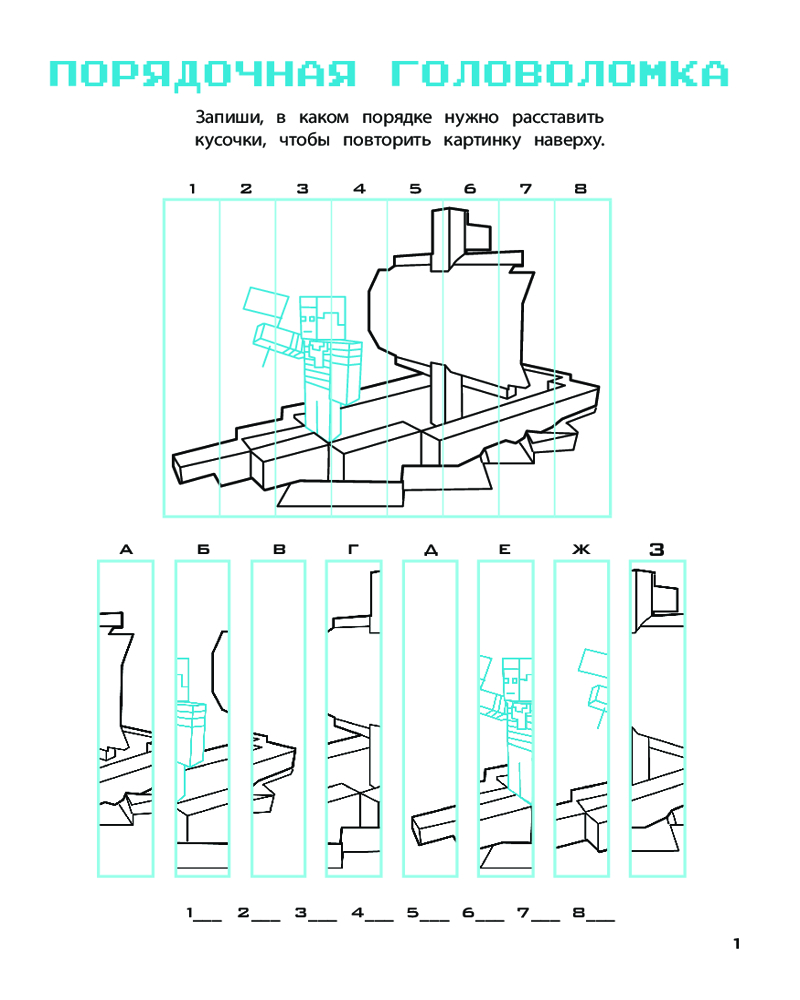 ПОРЯДОЧНАЯ ГОЛОВОЛОМКА

Запиши, в каком порядке нужно расставить кусочки, чтобы повторить картинку наверху.

1 2 3 4 5 6 7 8

А Б В Г Д Е Ж З

1___ 2___ 3___ 4___ 5___ 6___ 7___ 8___

1