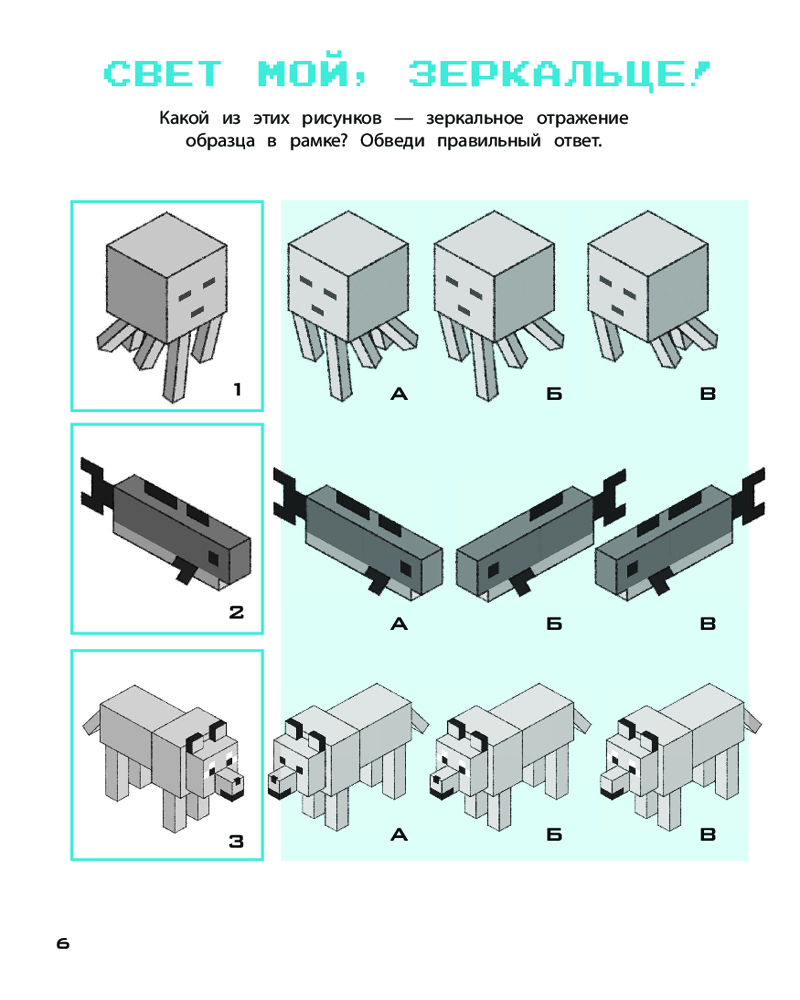 СВЕТ МОЙ, ЗЕРКАЛЬЦЕ!

Какой из этих рисунков — зеркальное отражение образца в рамке? Обведи правильный ответ.

1

А

Б

В

2

А

Б

В

3

А

Б

В

6