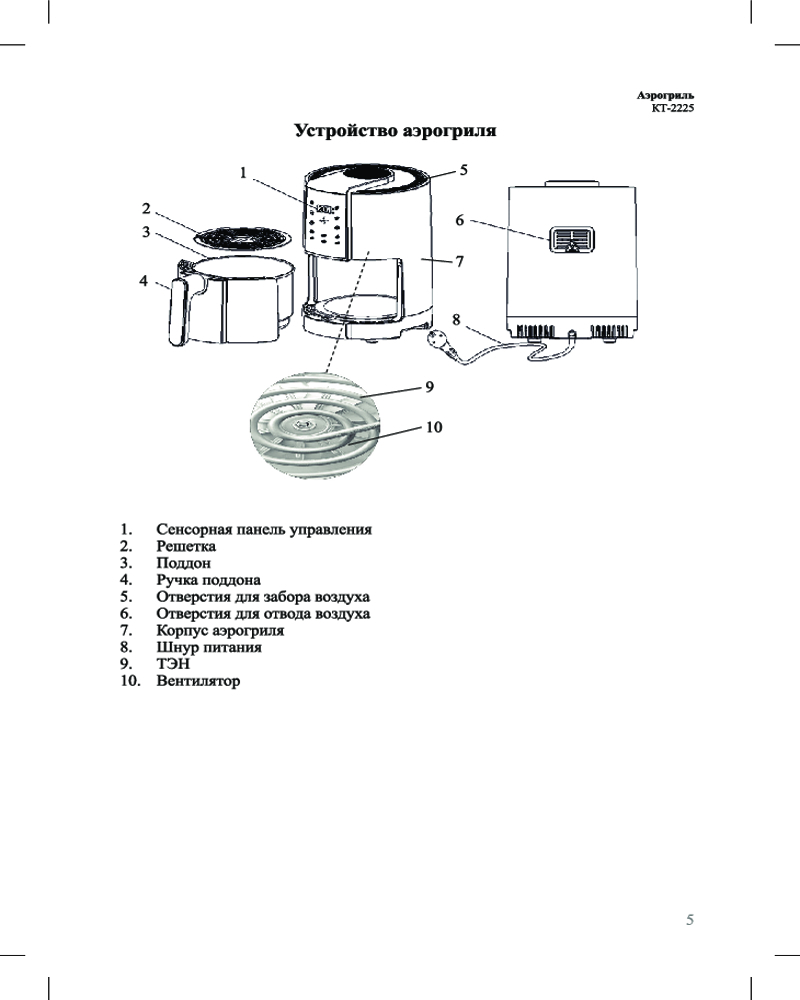 Аэрогриль
КТ-2225

Устройство аэрогриля

1
2
3
4
5
6
7
8
9
10

1. Сенсорная панель управления
2. Решетка
3. Поддон
4. Ручка поддона
5. Отверстия для забора воздуха
6. Отверстия для отвода воздуха
7. Корпус аэрогриля
8. Шнур питания
9. ТЭН
10. Вентилятор

5