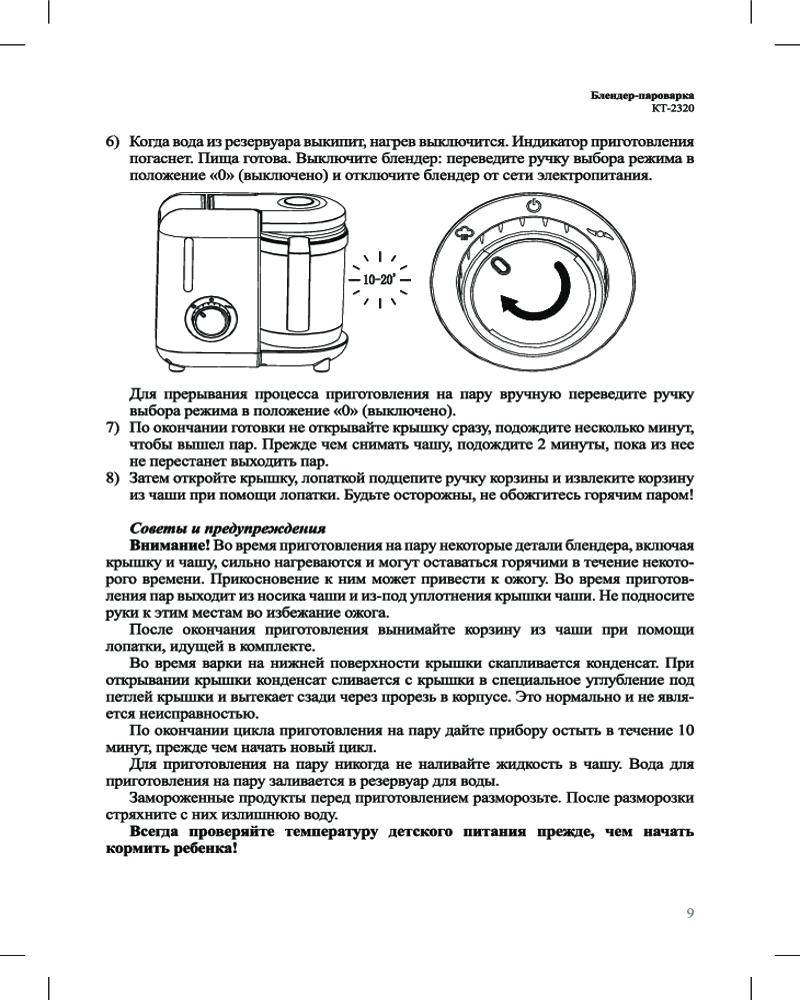 Блендер-пароварка
КТ-2320

6) Когда вода из резервуара выкипит, нагрев выключится. Индикатор приготовления погаснет. Пища готова. Выключите блендер: переведите ручку выбора режима в положение «0» (выключено) и отключите блендер от сети электропитания.

10-20'

0

Для прерывания процесса приготовления на пару вручную переведите ручку выбора режима в положение «0» (выключено).
7) По окончании готовки не открывайте крышку сразу, подождите несколько минут, чтобы вышел пар. Прежде чем снимать чашу, подождите 2 минуты, пока из нее не перестанет выходить пар.
8) Затем откройте крышку, лопаткой подцепите ручку корзины и извлеките корзину из чаши при помощи лопатки. Будьте осторожны, не обожгитесь горячим паром!

Советы и предупреждения
Внимание! Во время приготовления на пару некоторые детали блендера, включая крышку и чашу, сильно нагреваются и могут оставаться горячими в течение некоторого времени. Прикосновение к ним может привести к ожогу. Во время приготовления пар выходит из носика чаши и из-под уплотнения крышки чаши. Не подносите руки к этим местам во избежание ожога.
После окончания приготовления вынимайте корзину из чаши при помощи лопатки, идущей в комплекте.
Во время варки на нижней поверхности крышки скапливается конденсат. При открывании крышки конденсат сливается с крышки в специальное углубление под петлей крышки и вытекает сзади через прорезь в корпусе. Это нормально и не является неисправностью.
По окончании цикла приготовления на пару дайте прибору остыть в течение 10 минут, прежде чем начать новый цикл.
Для приготовления на пару никогда не наливайте жидкость в чашу. Вода для приготовления на пару заливается в резервуар для воды.
Замороженные продукты перед приготовлением разморозьте. После разморозки стряхните с них излишнюю воду.
Всегда проверяйте температуру детского питания прежде, чем начать кормить ребенка!

9