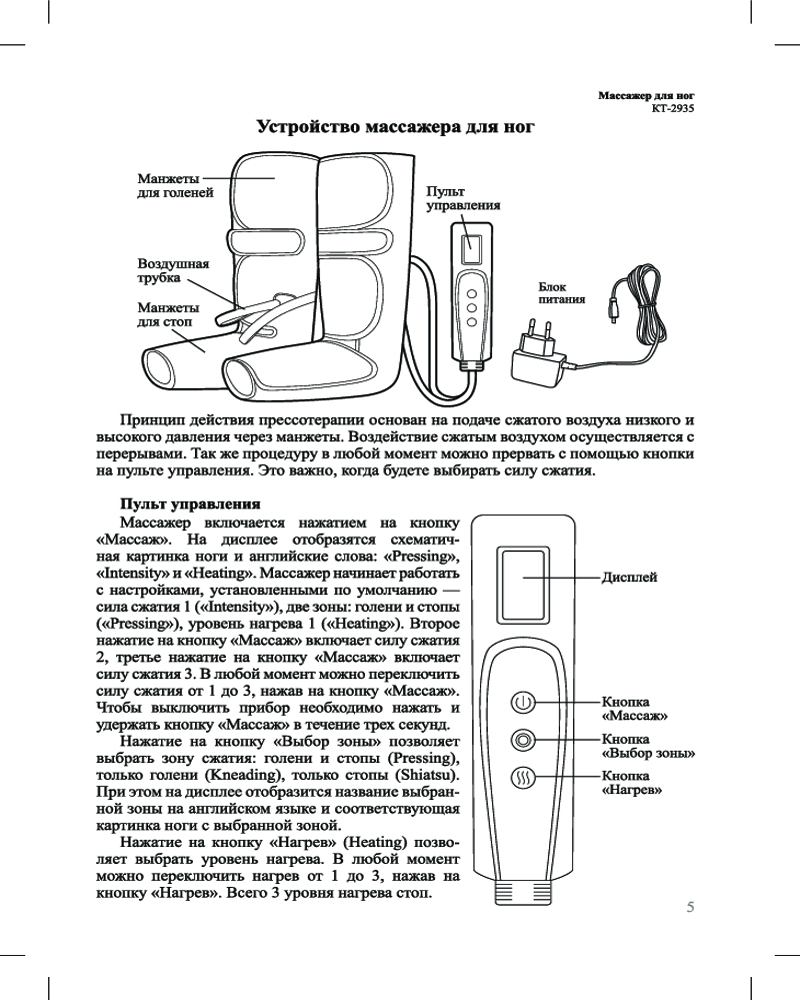 Массажер для ног
КТ-2935

Устройство массажера для ног

Манжеты для голеней

Воздушная трубка

Манжеты для стоп

Пульт управления

Блок питания

Принцип действия прессотерапии основан на подаче сжатого воздуха низкого и высокого давления через манжеты. Воздействие сжатым воздухом осуществляется с перерывами. Так же процедуру в любой момент можно прервать с помощью кнопки на пульте управления. Это важно, когда будете выбирать силу сжатия.

Пульт управления

Массажер включается нажатием на кнопку «Массаж». На дисплее отобразятся схематичная картинка ноги и английские слова: «Pressing», «Intensity» и «Heating». Массажер начинает работать с настройками, установленными по умолчанию — сила сжатия 1 («Intensity»), две зоны: голени и стопы («Pressing»), уровень нагрева 1 («Heating»). Второе нажатие на кнопку «Массаж» включает силу сжатия 2, третье нажатие на кнопку «Массаж» включает силу сжатия 3. В любой момент можно переключить силу сжатия от 1 до 3, нажав на кнопку «Массаж». Чтобы выключить прибор необходимо нажать и удержать кнопку «Массаж» в течение трех секунд.

Нажатие на кнопку «Выбор зоны» позволяет выбрать зону сжатия: голени и стопы (Pressing), только голени (Kneading), только стопы (Shiatsu). При этом на дисплее отобразится название выбранной зоны на английском языке и соответствующая картинка ноги с выбранной зоной.

Нажатие на кнопку «Нагрев» (Heating) позволяет выбрать уровень нагрева. В любой момент можно переключить нагрев от 1 до 3, нажав на кнопку «Нагрев». Всего 3 уровня нагрева стоп.

Дисплей

Кнопка «Массаж»

Кнопка «Выбор зоны»

Кнопка «Нагрев»

5