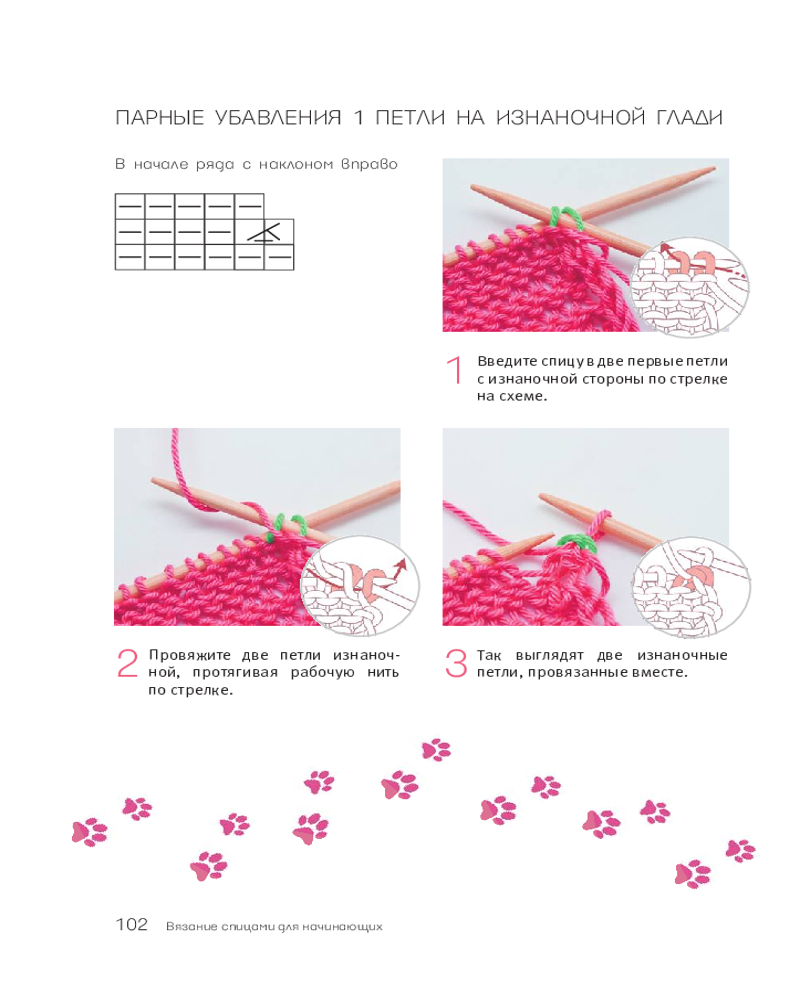 ПАРНЫЕ УБАВЛЕНИЯ 1 ПЕТЛИ НА ИЗНАНОЧНОЙ ГЛАДИ

В начале ряда с наклоном вправо

1 Введите спицу в две первые петли с изнаночной стороны по стрелке на схеме.

2 Провяжите две петли изнаночной, протягивая рабочую нить по стрелке.

3 Так выглядят две изнаночные петли, провязанные вместе.

102 Вязание спицами для начинающих